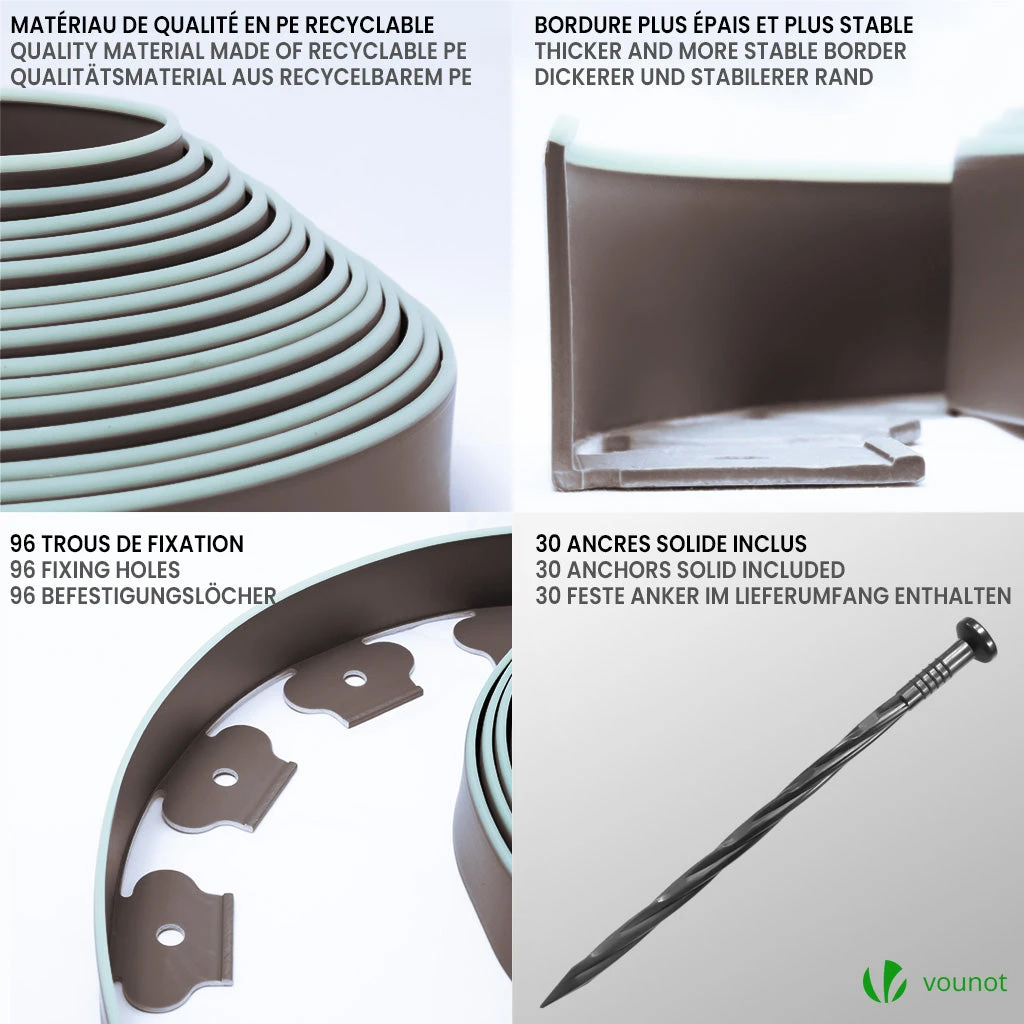 MATÉRIAU DE QUALITÉ EN PE RECYCLABLE
QUALITY MATERIAL MADE OF RECYCLABLE PE
QUALITÄTSMATERIAL AUS RECYCELBAREM PE

BORDURE PLUS ÉPAIS ET PLUS STABLE
THICKER AND MORE STABLE BORDER
DICKERER UND STABILERER RAND

96 TROUS DE FIXATION
96 FIXING HOLES
96 BEFESTIGUNGSLÖCHER

30 ANCRES SOLIDE INCLUS
30 ANCHORS SOLID INCLUDED
30 FESTE ANKER IM LIEFERUMFANG ENTHALTEN

vounot