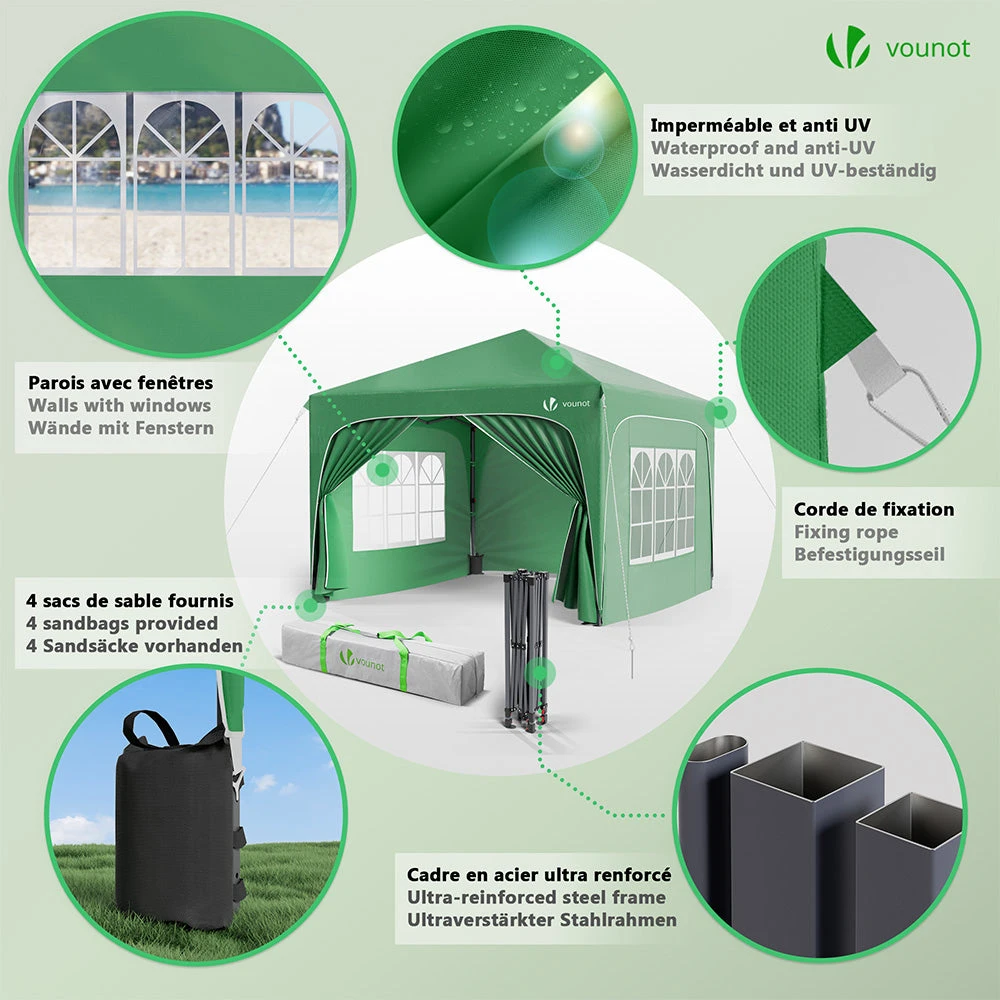 vounot

Imperméable et anti UV
Waterproof and anti-UV
Wasserdicht und UV-beständig

Parois avec fenêtres
Walls with windows
Wände mit Fenstern

vounot

Corde de fixation
Fixing rope
Befestigungsseil

4 sacs de sable fournis
4 sandbags provided
4 Sandsäcke vorhanden

vounot

Cadre en acier ultra renforcé
Ultra-reinforced steel frame
Ultraverstärkter Stahlrahmen