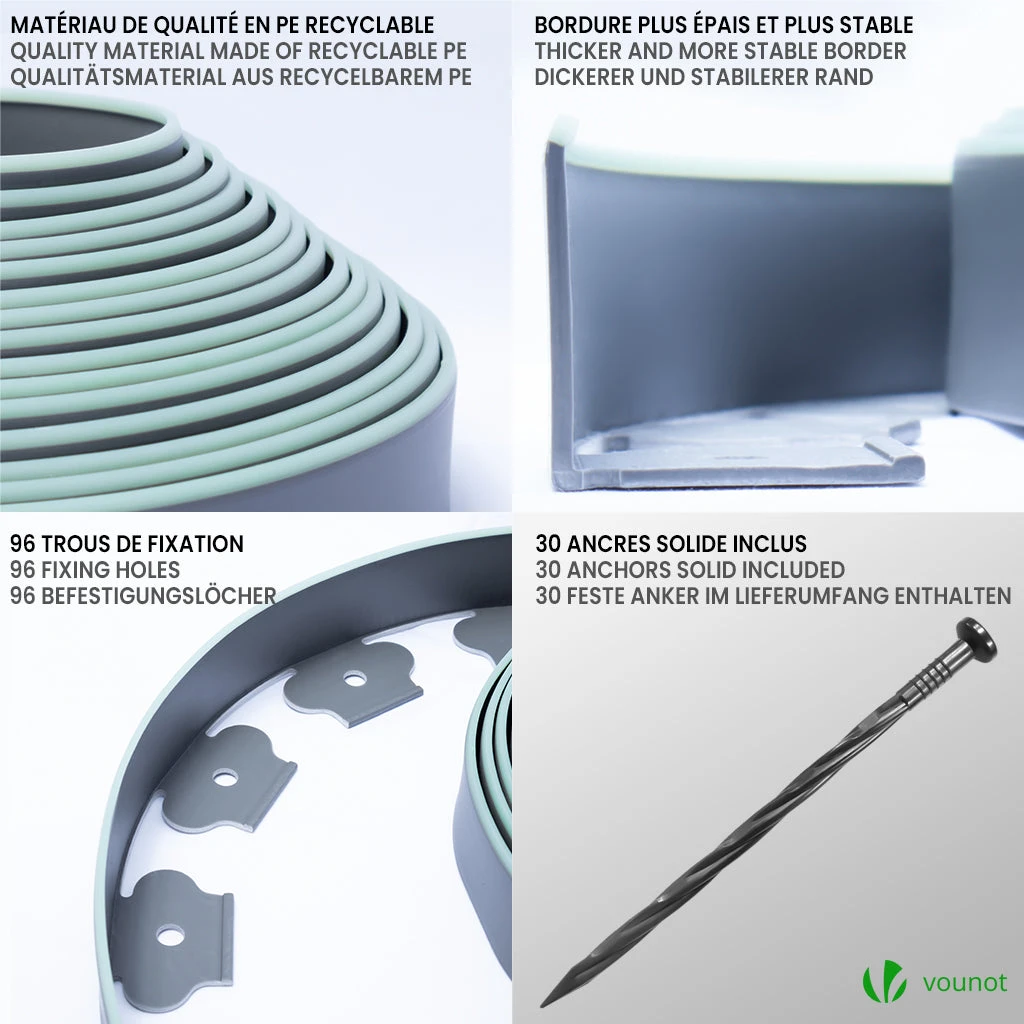 MATÉRIAU DE QUALITÉ EN PE RECYCLABLE
QUALITY MATERIAL MADE OF RECYCLABLE PE
QUALITÄTSMATERIAL AUS RECYCELBAREM PE

BORDURE PLUS ÉPAIS ET PLUS STABLE
THICKER AND MORE STABLE BORDER
DICKERER UND STABILERER RAND

96 TROUS DE FIXATION
96 FIXING HOLES
96 BEFESTIGUNGSLÖCHER

30 ANCRES SOLIDE INCLUS
30 ANCHORS SOLID INCLUDED
30 FESTE ANKER IM LIEFERUMFANG ENTHALTEN

vounot