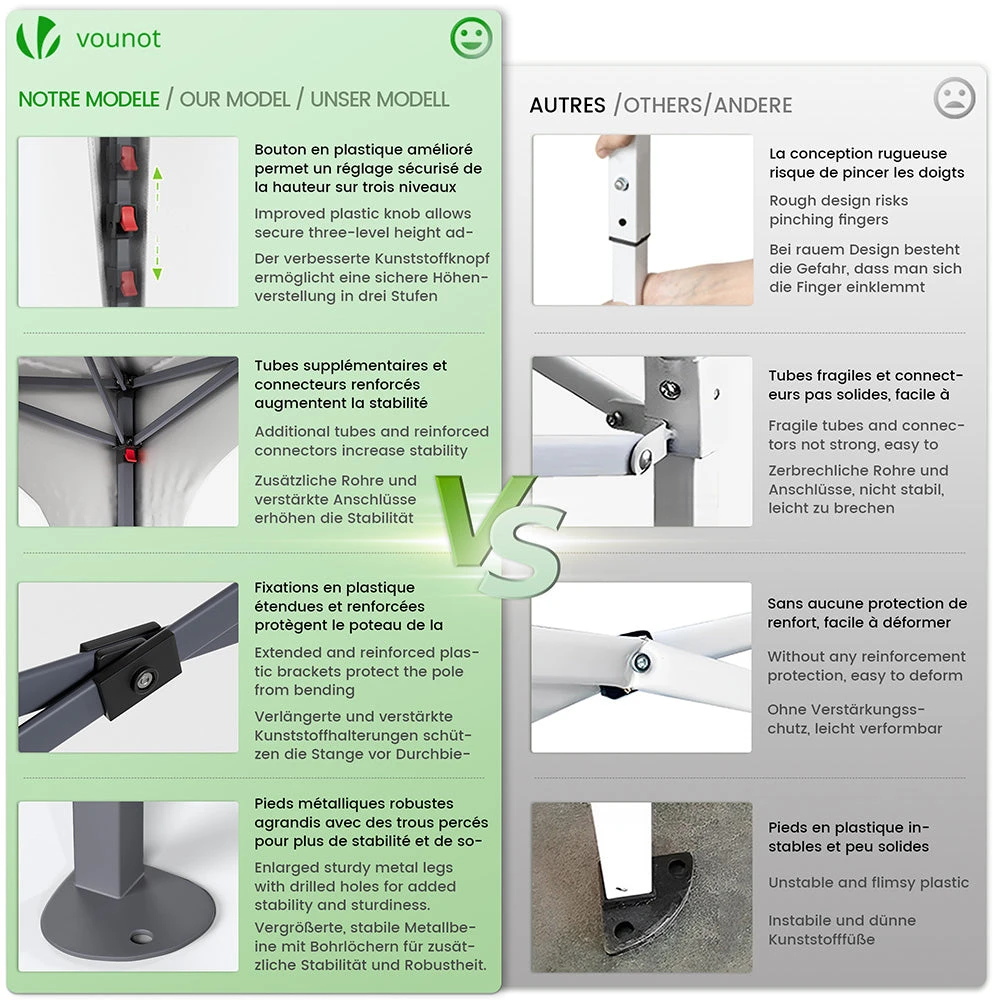 vounot

NOTRE MODELE / OUR MODEL / UNSER MODELL

Bouton en plastique amélioré permet un réglage sécurisé de la hauteur sur trois niveaux

Improved plastic knob allows secure three-level height ad-

Der verbesserte Kunststoffknopf ermöglicht eine sichere Höhenverstellung in drei Stufen

Tubes supplémentaires et connecteurs renforcés augmentent la stabilité

Additional tubes and reinforced connectors increase stability

Zusätzliche Rohre und verstärkte Anschlüsse erhöhen die Stabilität

Fixations en plastique étendues et renforcées protègent le poteau de la

Extended and reinforced plastic brackets protect the pole from bending

Verlängerte und verstärkte Kunststoffhalterungen schützen die Stange vor Durchbie-

Pieds métalliques robustes agrandis avec des trous percés pour plus de stabilité et de so-

Enlarged sturdy metal legs with drilled holes for added stability and sturdiness.

Vergrößerte, stabile Metallbeine mit Bohrlöchern für zusätzliche Stabilität und Robustheit.

VS

AUTRES /OTHERS/ANDERE

La conception rugueuse risque de pincer les doigts

Rough design risks pinching fingers

Bei rauem Design besteht die Gefahr, dass man sich die Finger einklemmt

Tubes fragiles et connecteurs pas solides, facile à

Fragile tubes and connectors not strong, easy to

Zerbrechliche Rohre und Anschlüsse, nicht stabil, leicht zu brechen

Sans aucune protection de renfort, facile à déformer

Without any reinforcement protection, easy to deform

Ohne Verstärkungsschutz, leicht verformbar

Pieds en plastique instables et peu solides

Unstable and flimsy plastic

Instabile und dünne Kunststofffüße