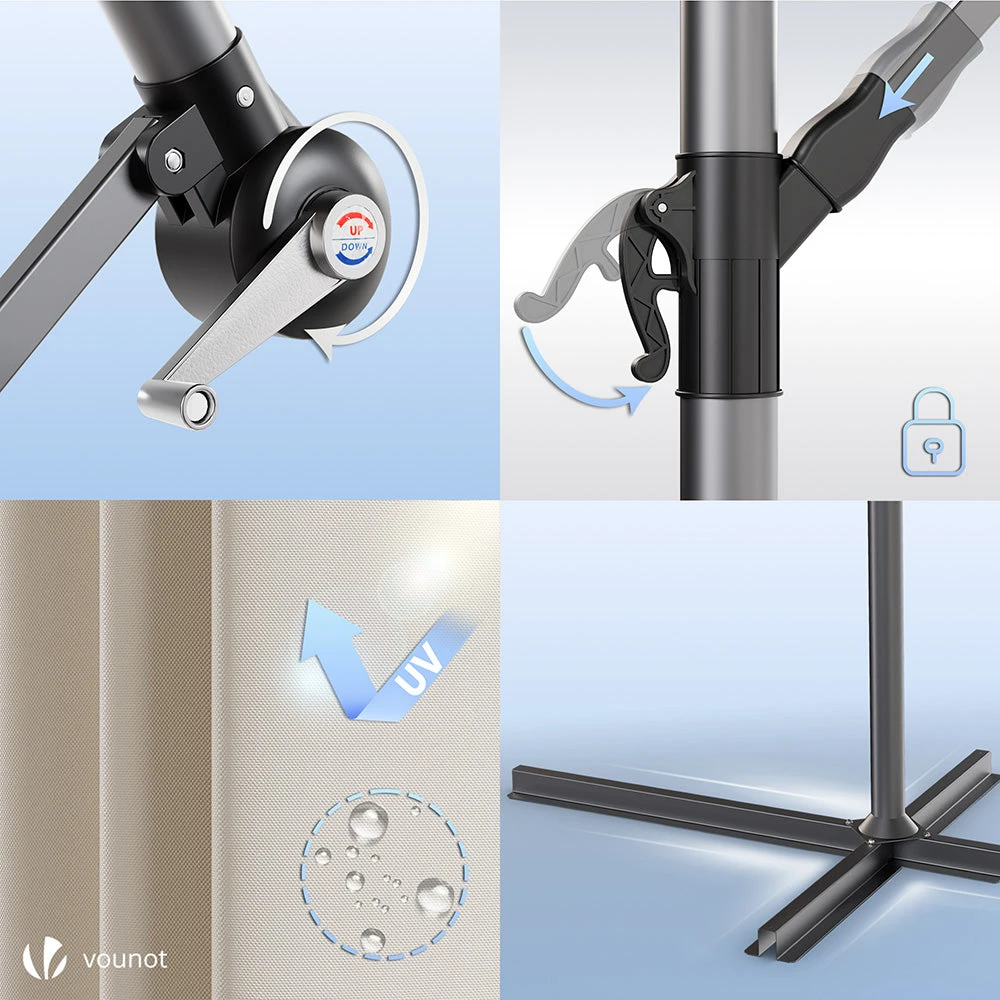 UP
DOWN

UV

vounot