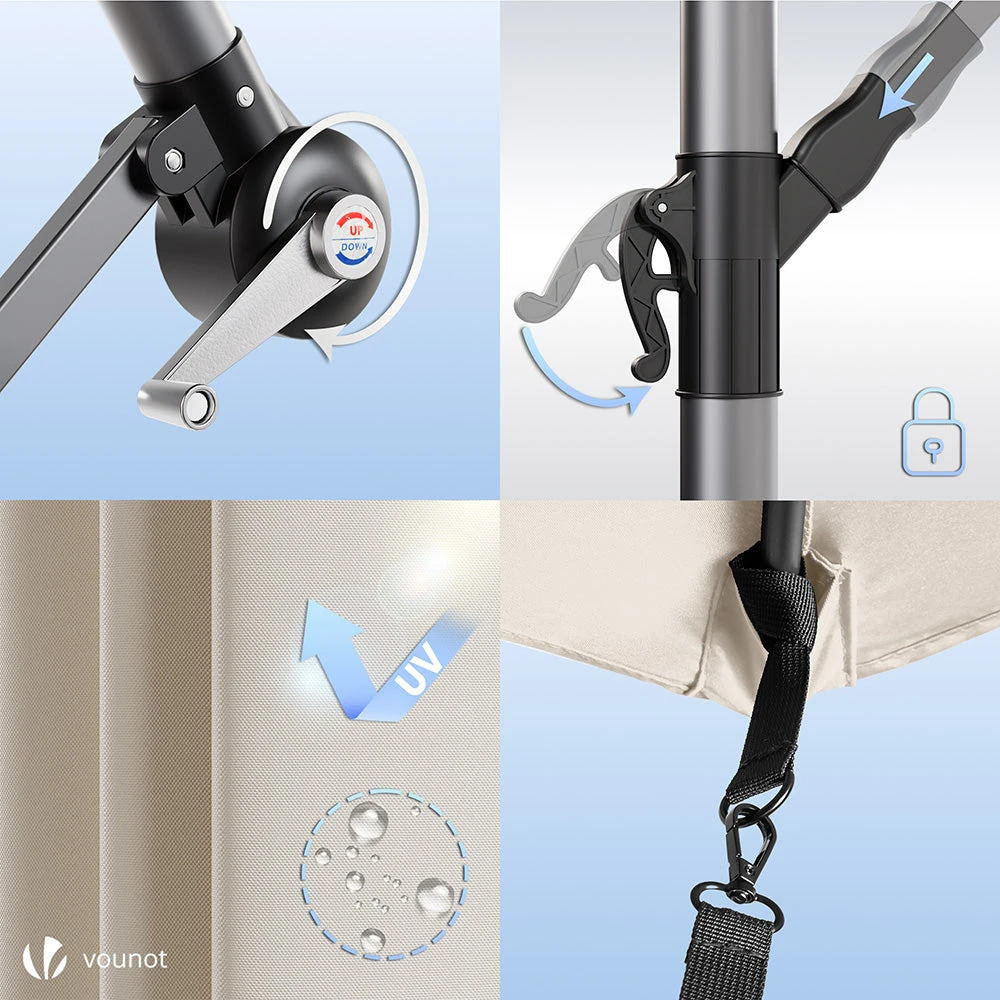 UP
DOWN

UV

vounot