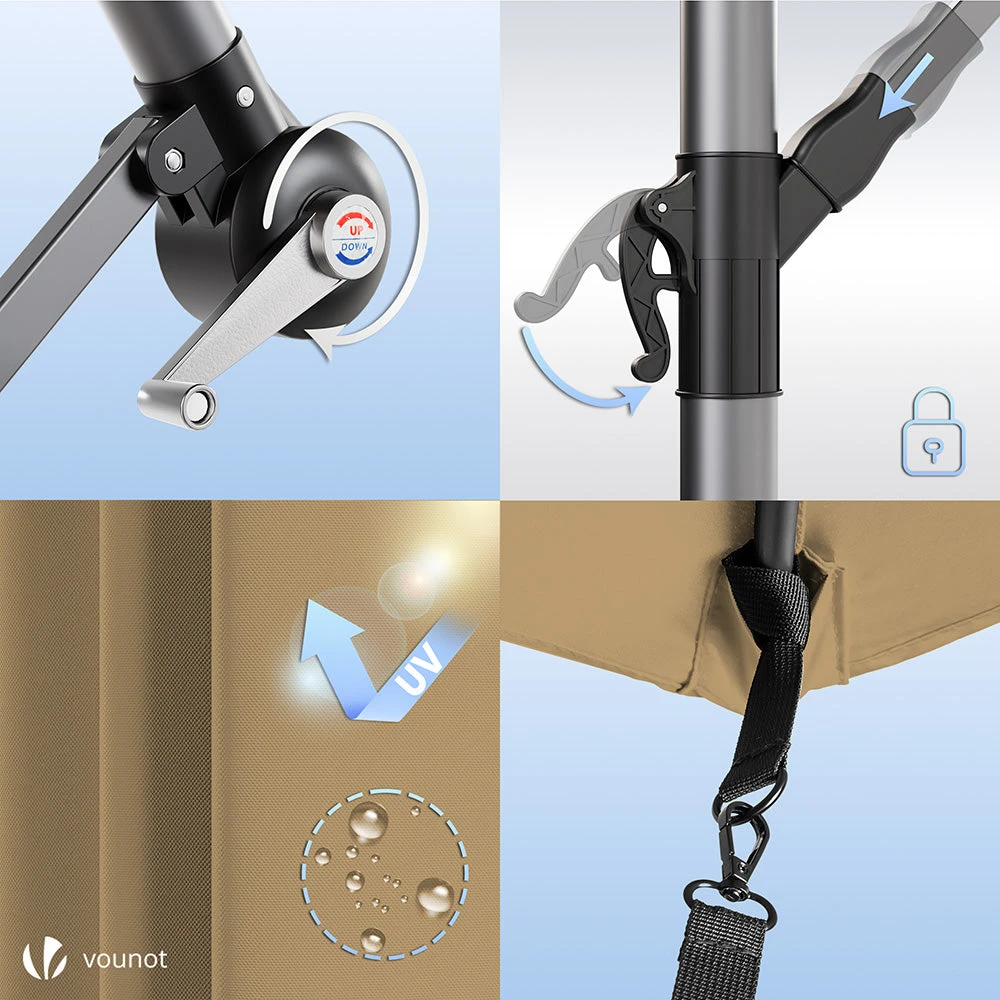 UP
DOWN

UV

vounot