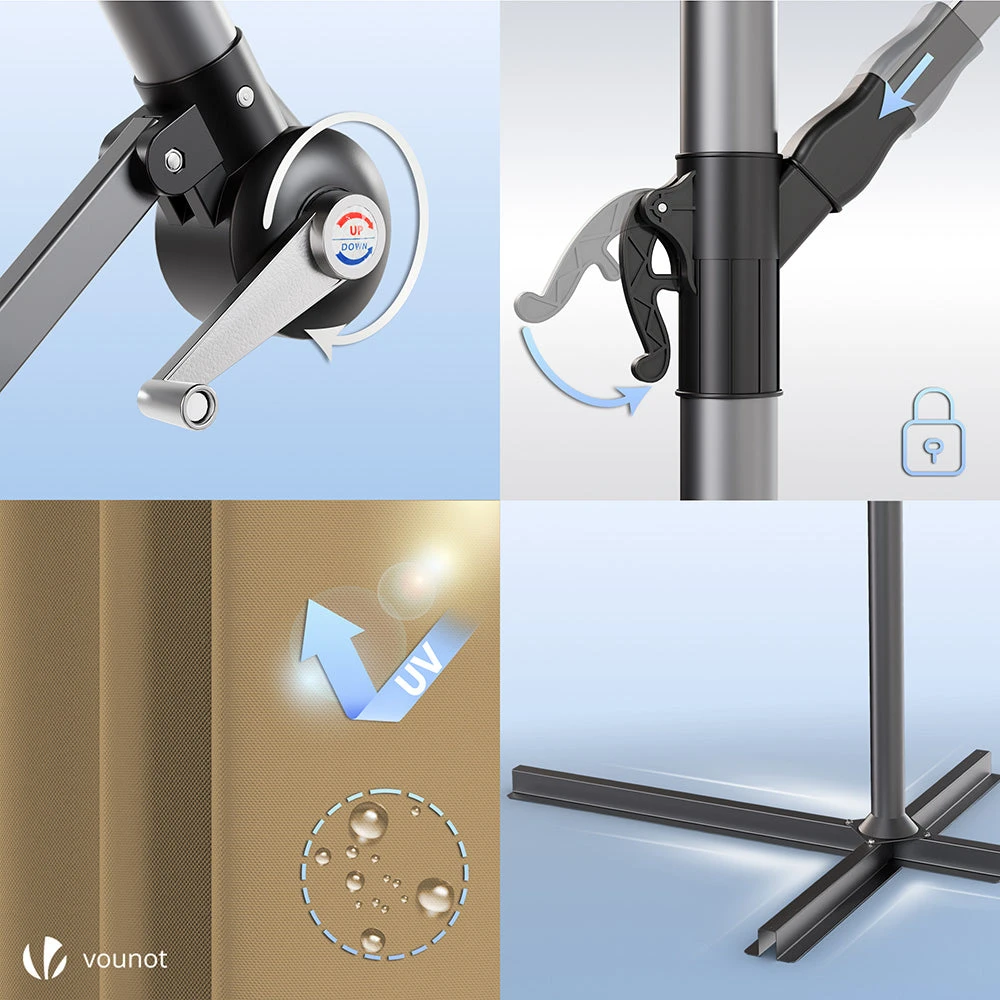 UP
DOWN

UV

vounot