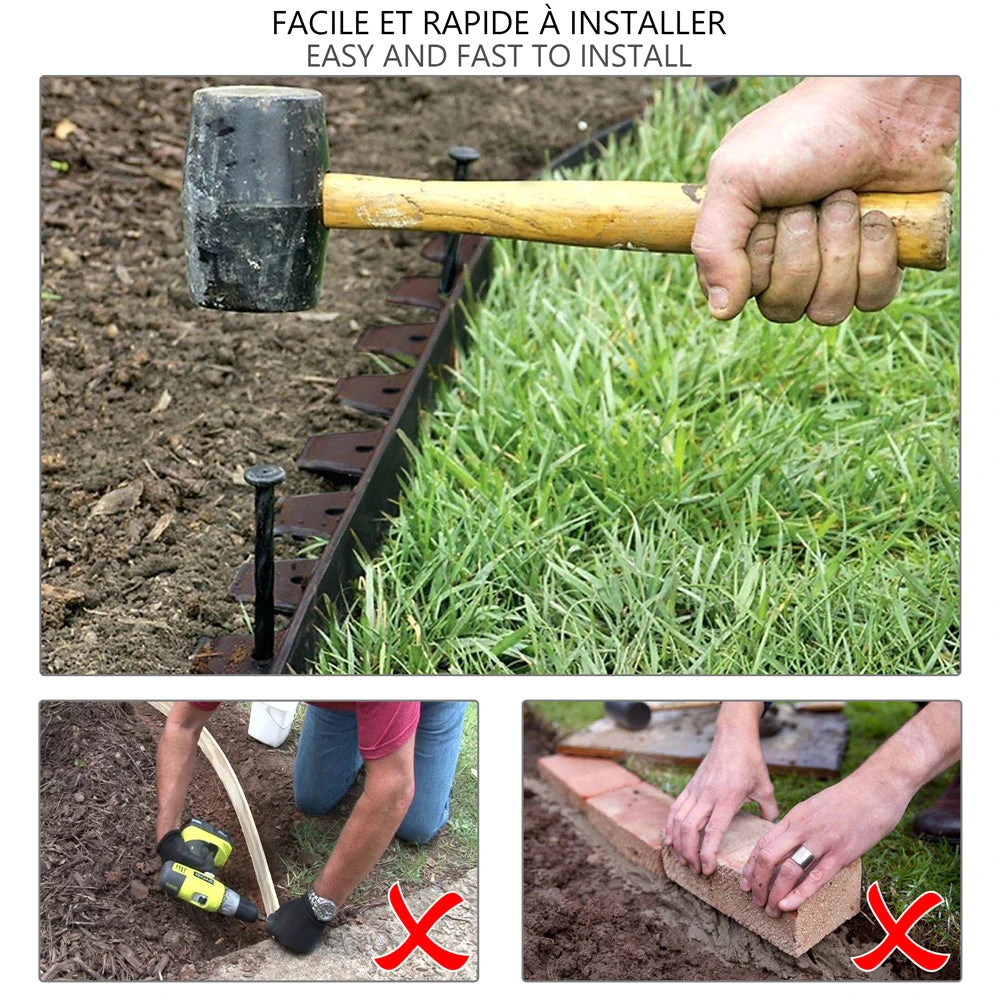 FACILE ET RAPIDE À INSTALLER
EASY AND FAST TO INSTALL