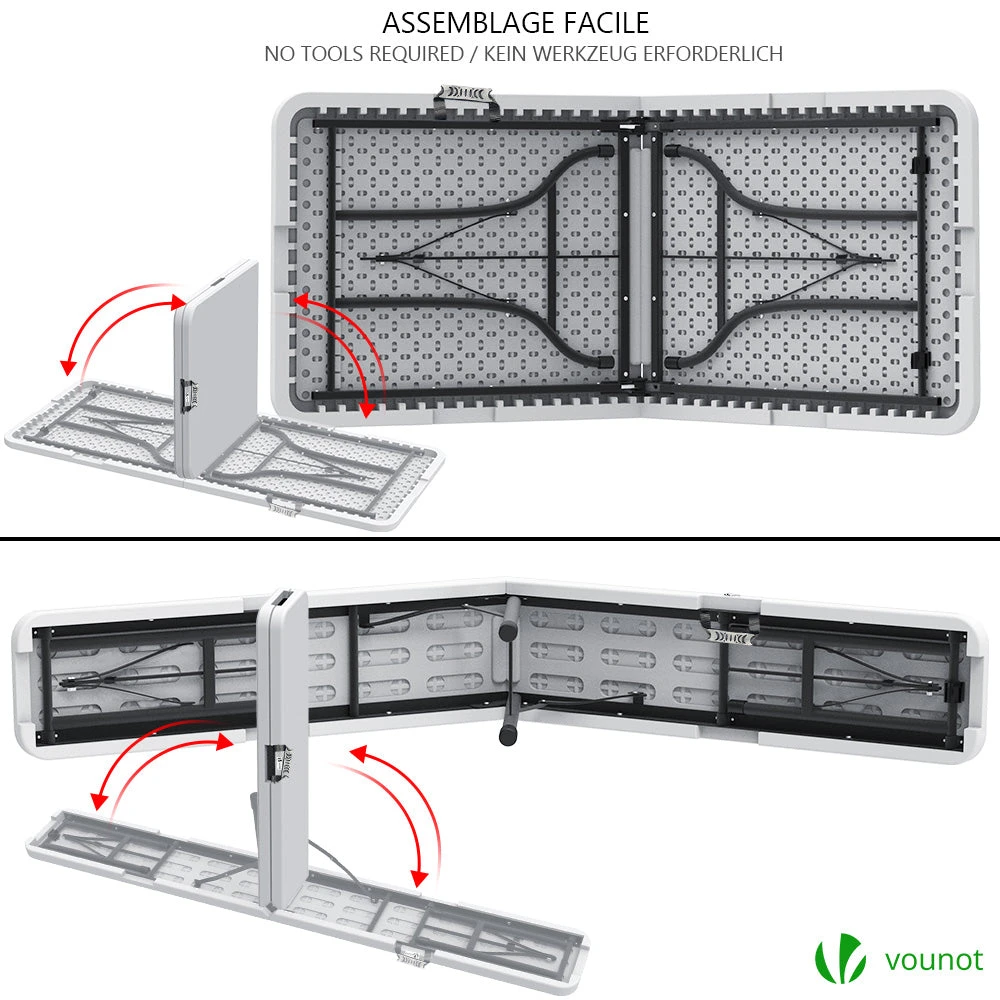 ASSEMBLAGE FACILE
NO TOOLS REQUIRED / KEIN WERKZEUG ERFORDERLICH

vounot