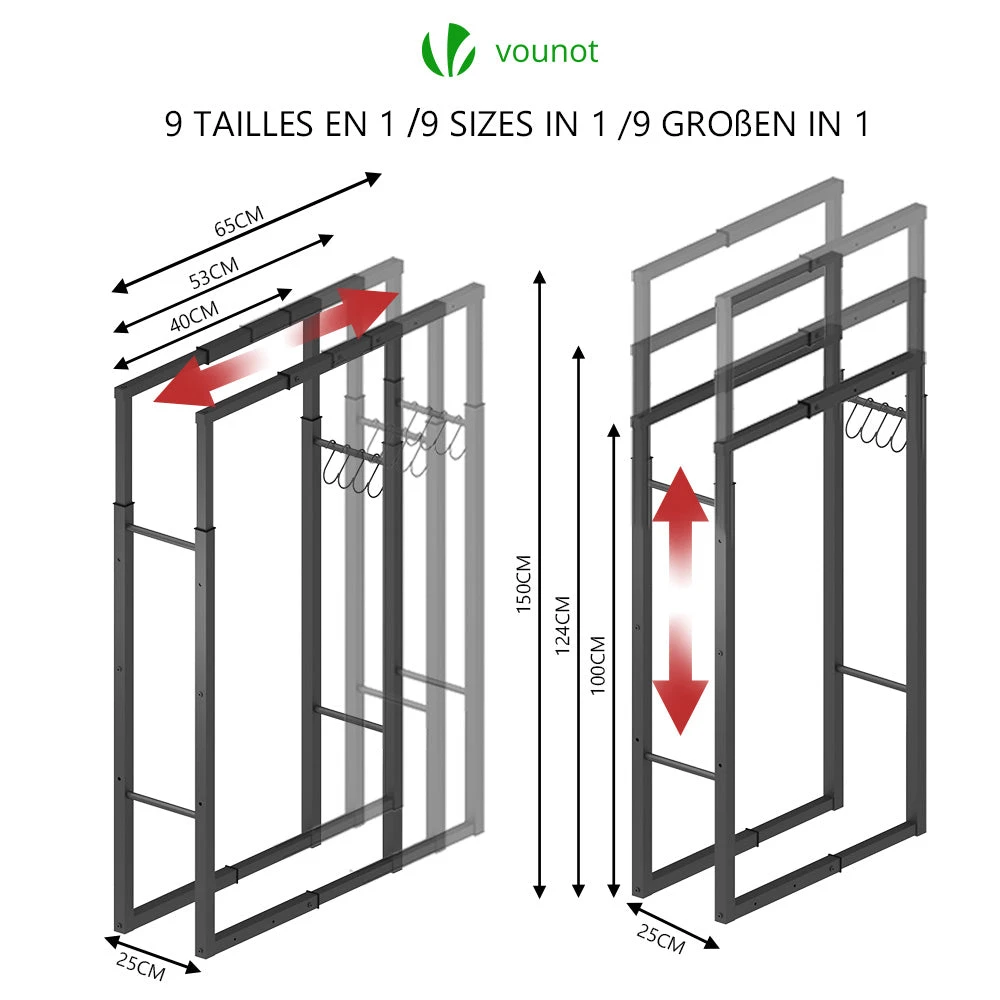 vounot

9 TAILLES EN 1 /9 SIZES IN 1 /9 GROßEN IN 1

65CM

53CM

40CM

25CM

150CM

124CM

100CM

25CM