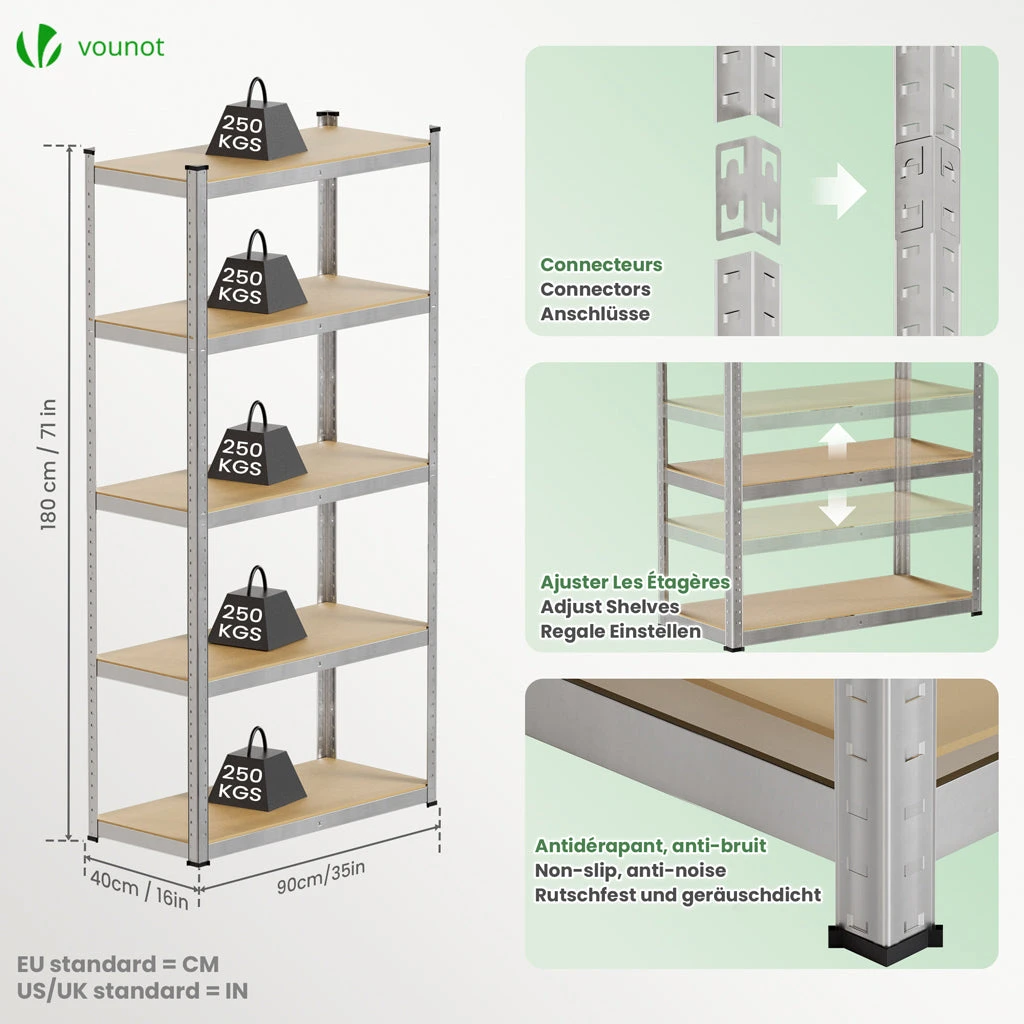 vounot

250 KGS

250 KGS

250 KGS

250 KGS

250 KGS

180 cm / 71 in

40cm / 16in

90cm/35in

EU standard = CM
US/UK standard = IN

Connecteurs
Connectors
Anschlüsse

Ajuster Les Étagères
Adjust Shelves
Regale Einstellen

Antidérapant, anti-bruit
Non-slip, anti-noise
Rutschfest und geräuschdicht