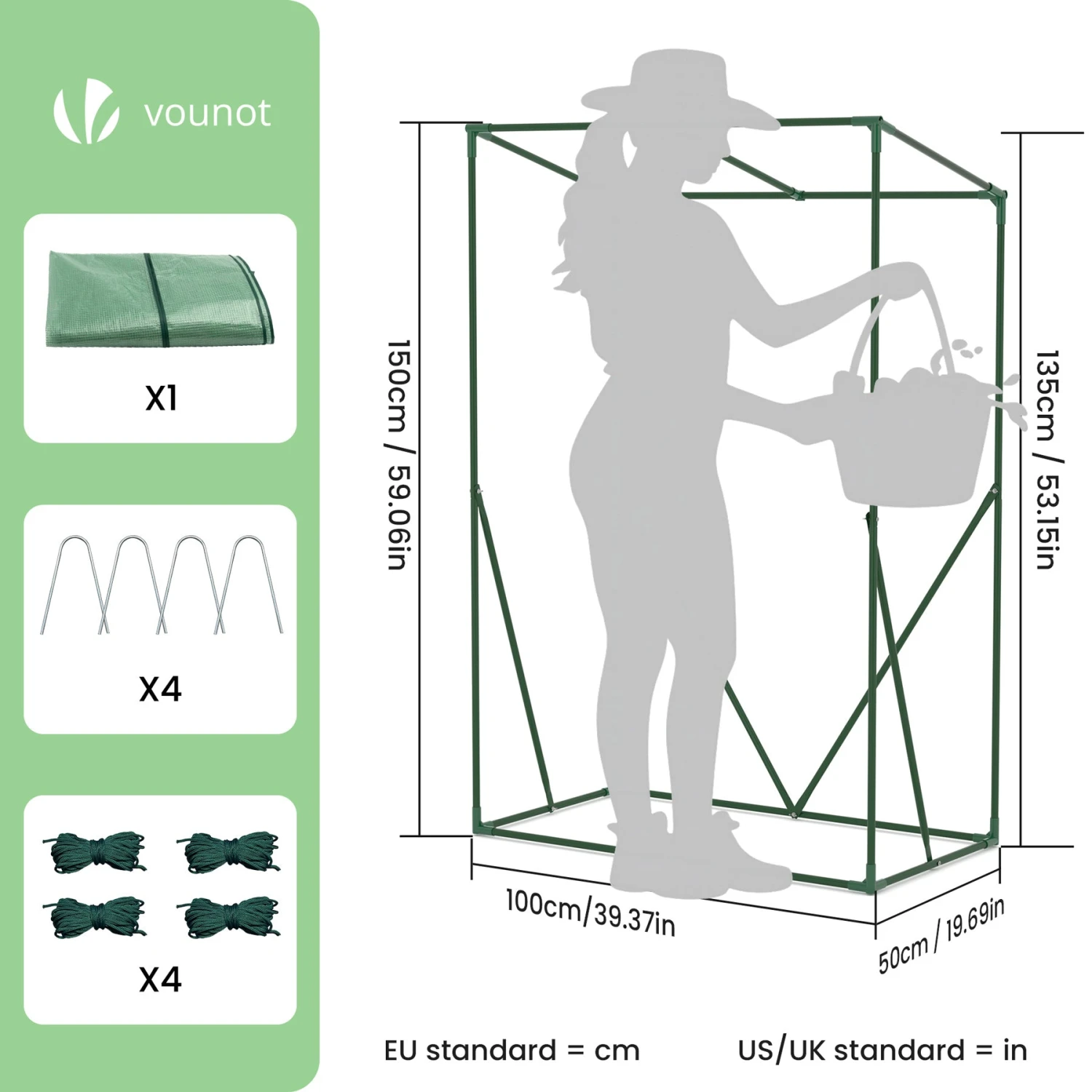 vounot

X1

X4

X4

150cm / 59.06in

135cm / 53.15in

100cm/39.37in

50cm / 19.69in

EU standard = cm

US/UK standard = in