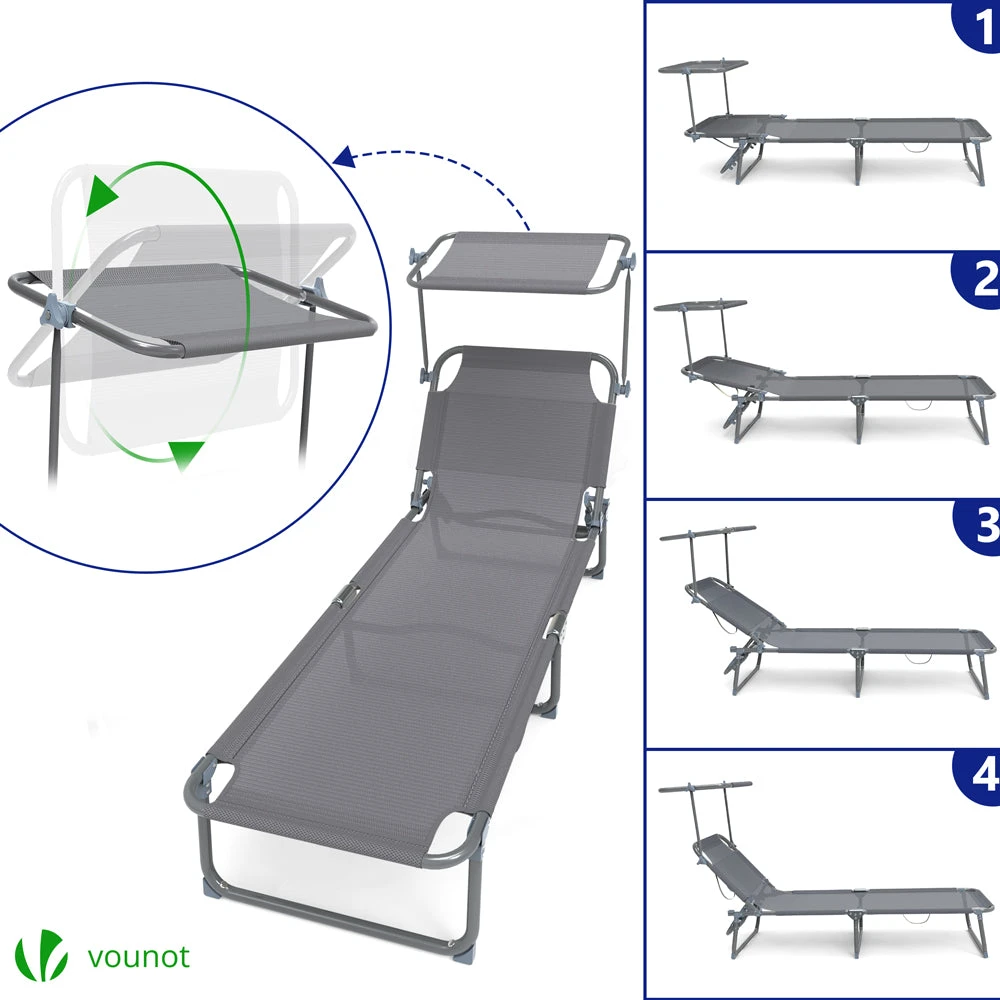 1

2

3

4

vounot