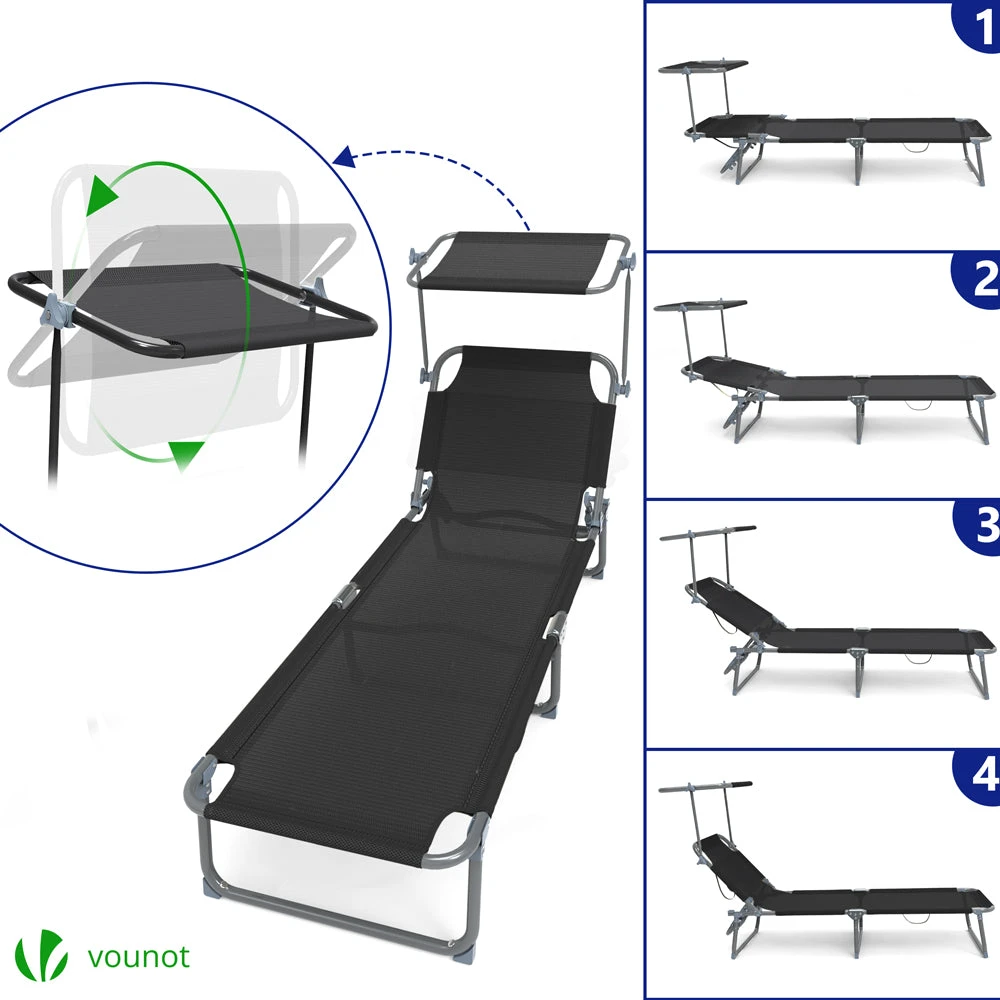 1

2

3

4

vounot