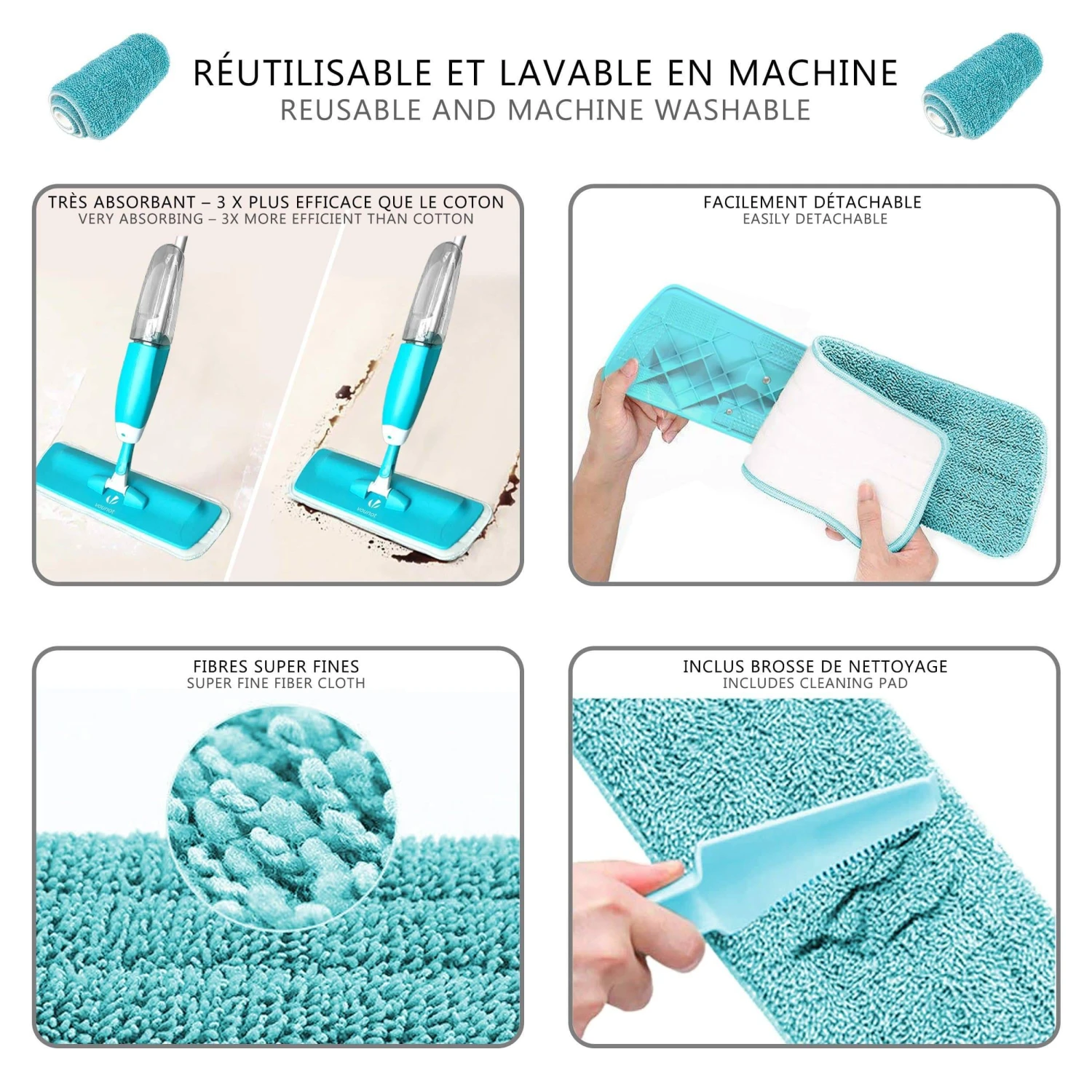 RÉUTILISABLE ET LAVABLE EN MACHINE
REUSABLE AND MACHINE WASHABLE

TRÈS ABSORBANT – 3 X PLUS EFFICACE QUE LE COTON
VERY ABSORBING – 3X MORE EFFICIENT THAN COTTON

vounot

vounot

FACILEMENT DÉTACHABLE
EASILY DETACHABLE

FIBRES SUPER FINES
SUPER FINE FIBER CLOTH

INCLUS BROSSE DE NETTOYAGE
INCLUDES CLEANING PAD