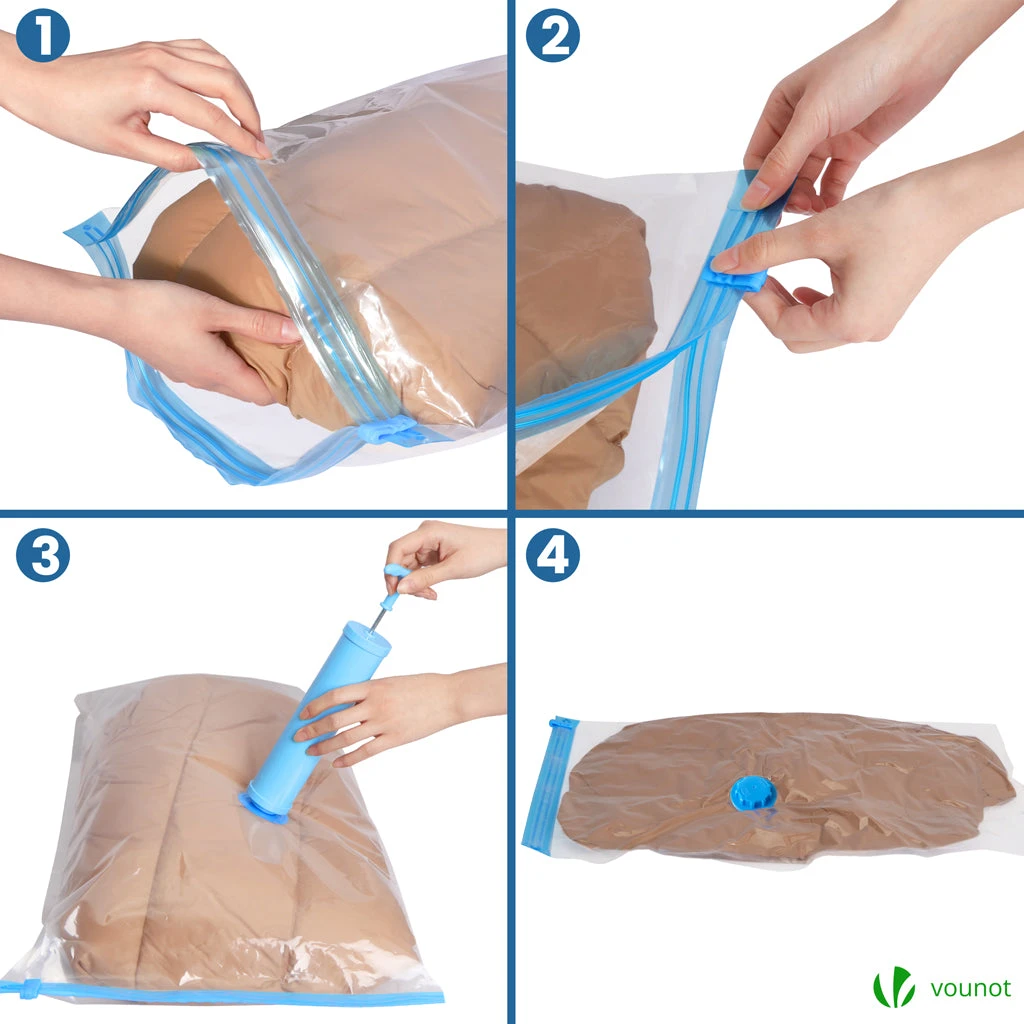 1
2
3
4
vounot