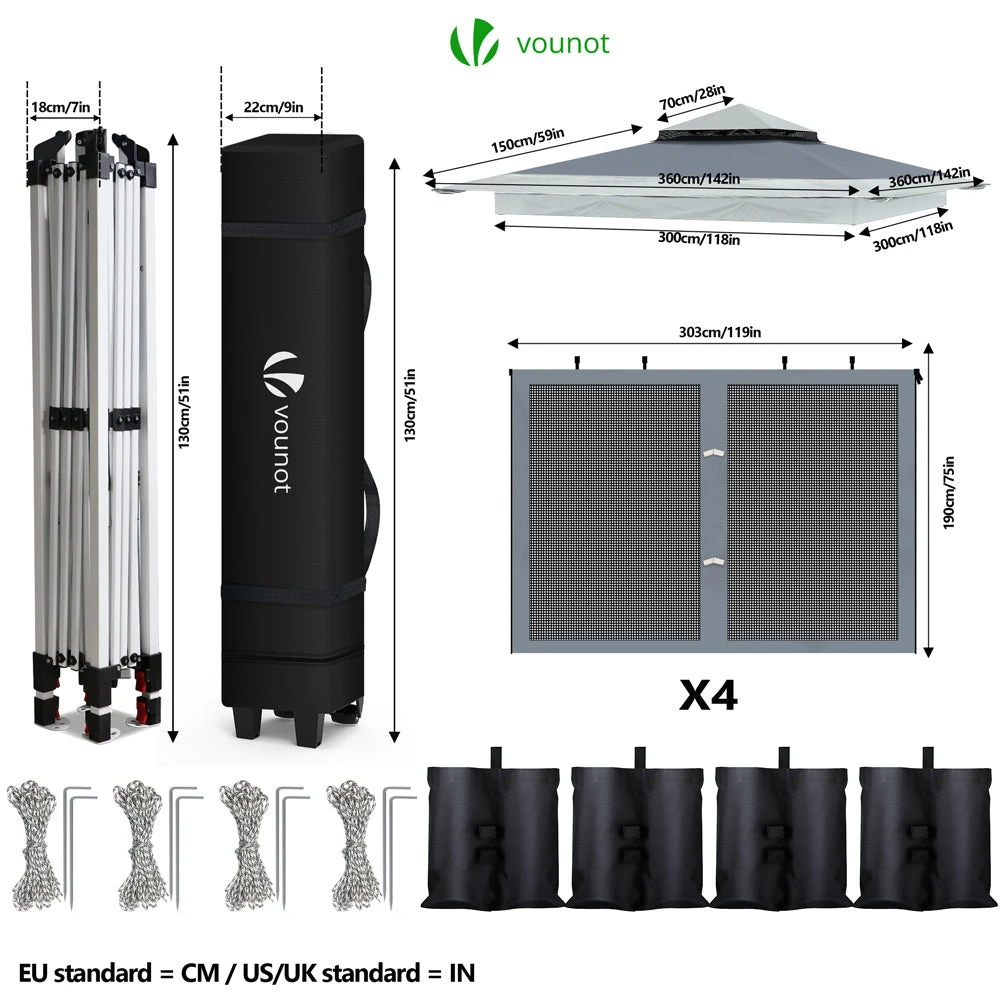 vounot

18cm/7in

22cm/9in

130cm/51in

vounot

130cm/51in

70cm/28in

150cm/59in

360cm/142in

360cm/142in

300cm/118in

300cm/118in

303cm/119in

190cm/75in

X4

EU standard = CM / US/UK standard = IN