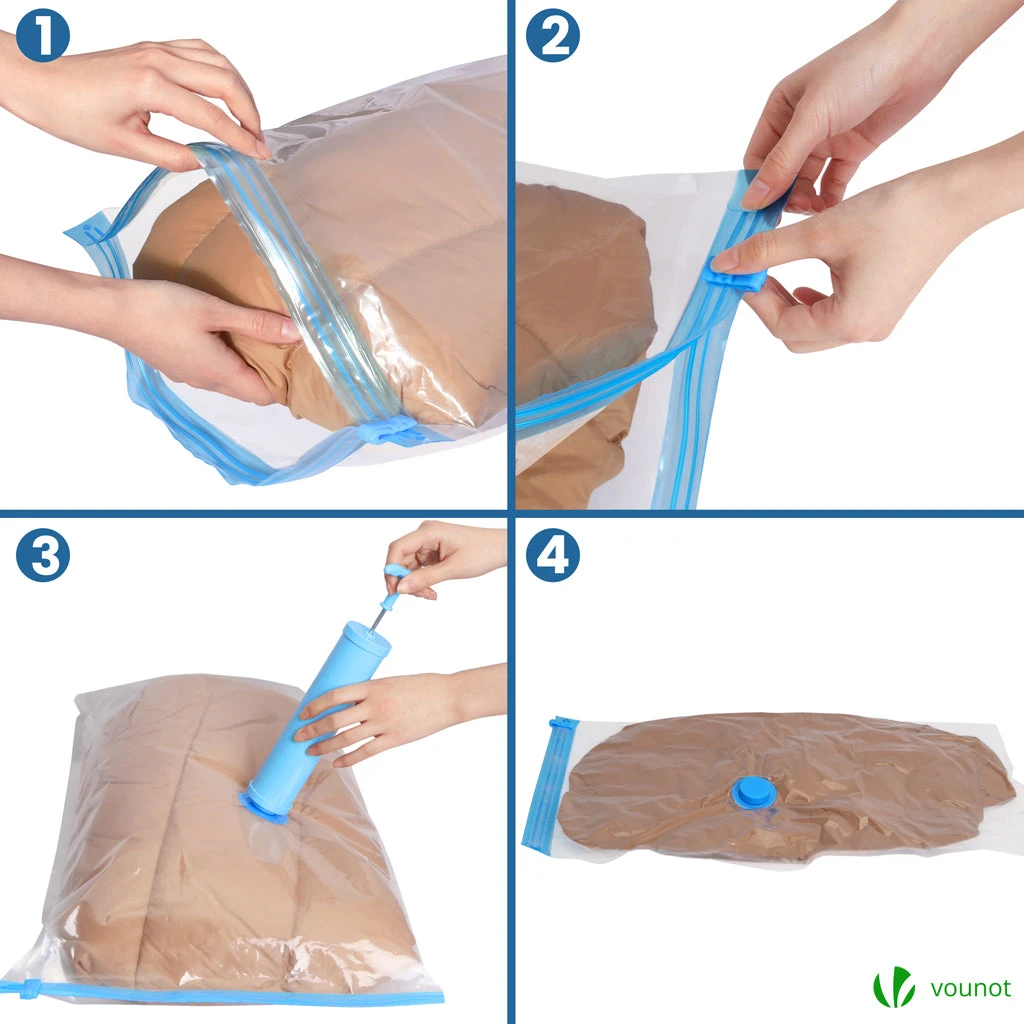 1
2
3
4
vounot