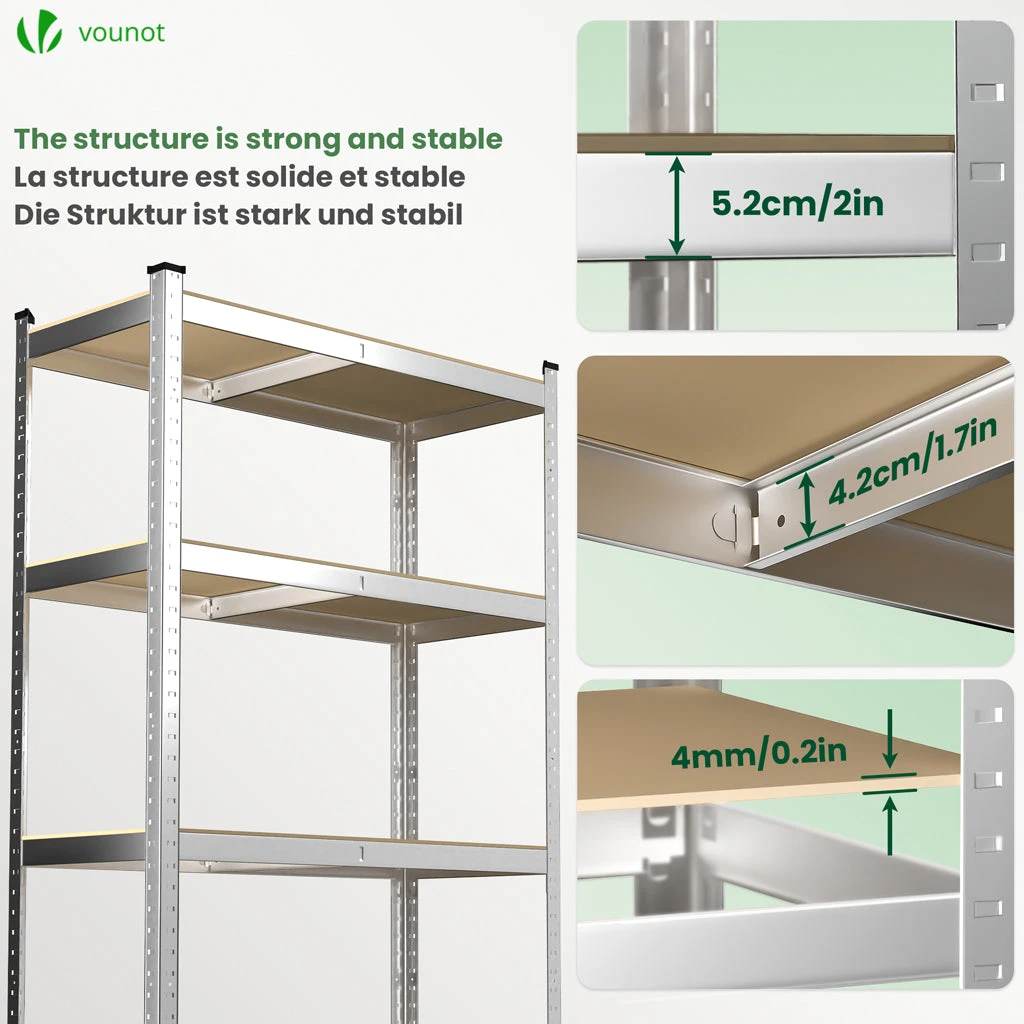 vounot

The structure is strong and stable
La structure est solide et stable
Die Struktur ist stark und stabil

5.2cm/2in

4.2cm/1.7in

4mm/0.2in