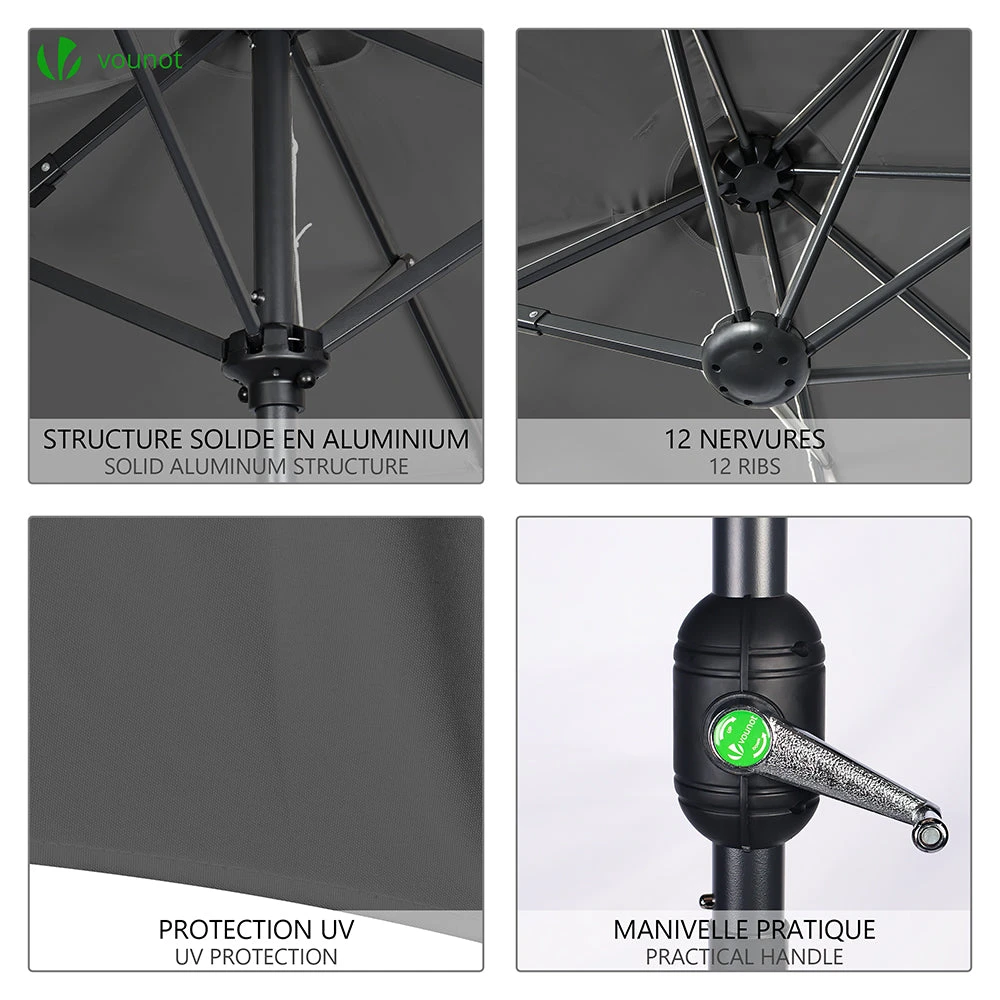 vounot

STRUCTURE SOLIDE EN ALUMINIUM
SOLID ALUMINUM STRUCTURE

12 NERVURES
12 RIBS

PROTECTION UV
UV PROTECTION

vounot

MANIVELLE PRATIQUE
PRACTICAL HANDLE