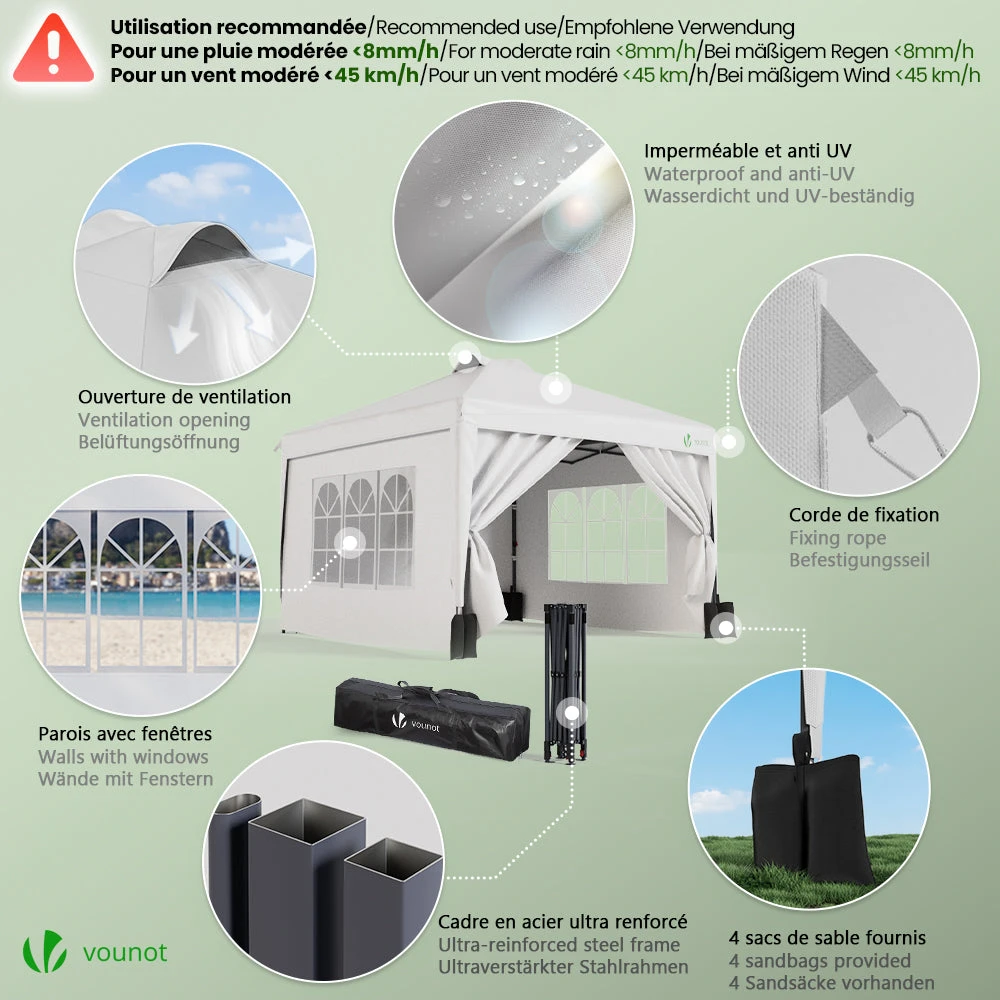 Utilisation recommandée/Recommended use/Empfohlene Verwendung
Pour une pluie modérée <8mm/h/For moderate rain <8mm/h/Bei mäßigem Regen <8mm/h
Pour un vent modéré <45 km/h/Pour un vent modéré <45 km/h/Bei mäßigem Wind <45 km/h

Imperméable et anti UV
Waterproof and anti-UV
Wasserdicht und UV-beständig

Ouverture de ventilation
Ventilation opening
Belüftungsöffnung

Corde de fixation
Fixing rope
Befestigungsseil

Parois avec fenêtres
Walls with windows
Wände mit Fenstern

vounot

Cadre en acier ultra renforcé
Ultra-reinforced steel frame
Ultraverstärkter Stahlrahmen

4 sacs de sable fournis
4 sandbags provided
4 Sandsäcke vorhanden

vounot