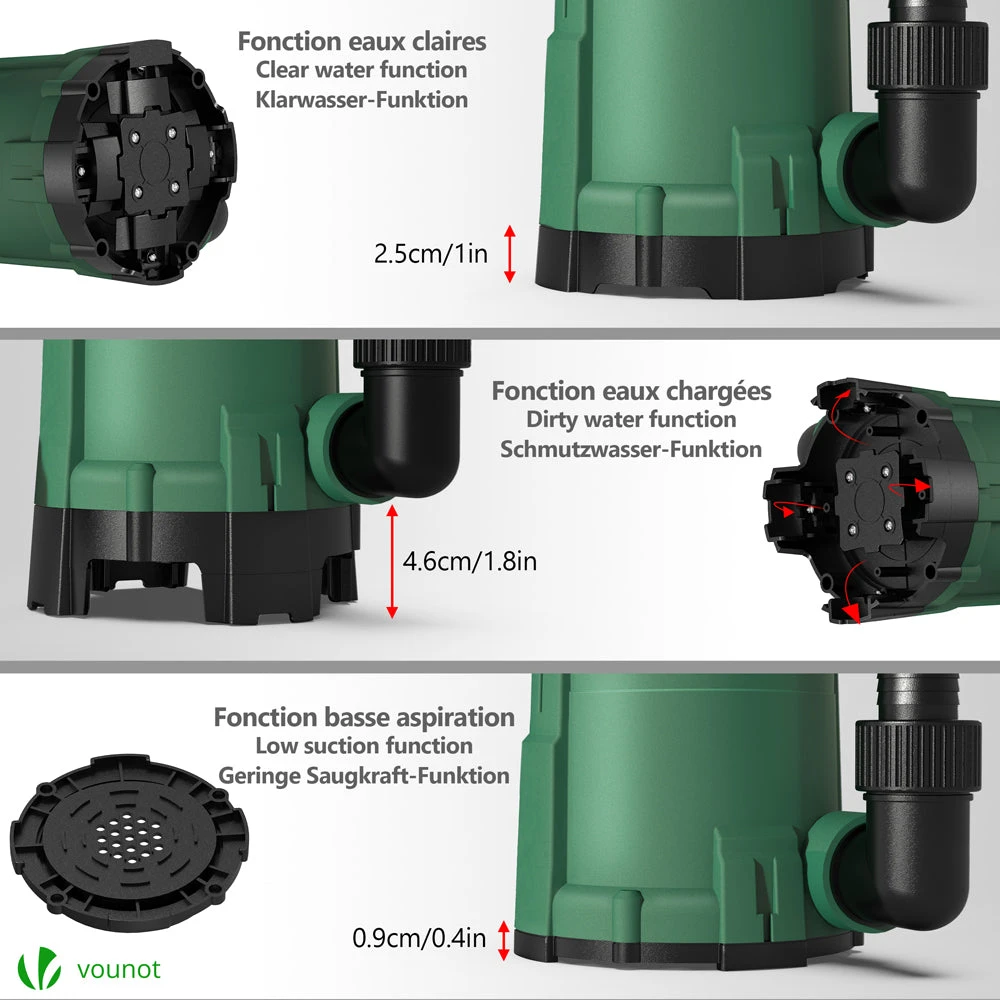 Fonction eaux claires
Clear water function
Klarwasser-Funktion

2.5cm/1in

Fonction eaux chargées
Dirty water function
Schmutzwasser-Funktion

4.6cm/1.8in

Fonction basse aspiration
Low suction function
Geringe Saugkraft-Funktion

0.9cm/0.4in

vounot