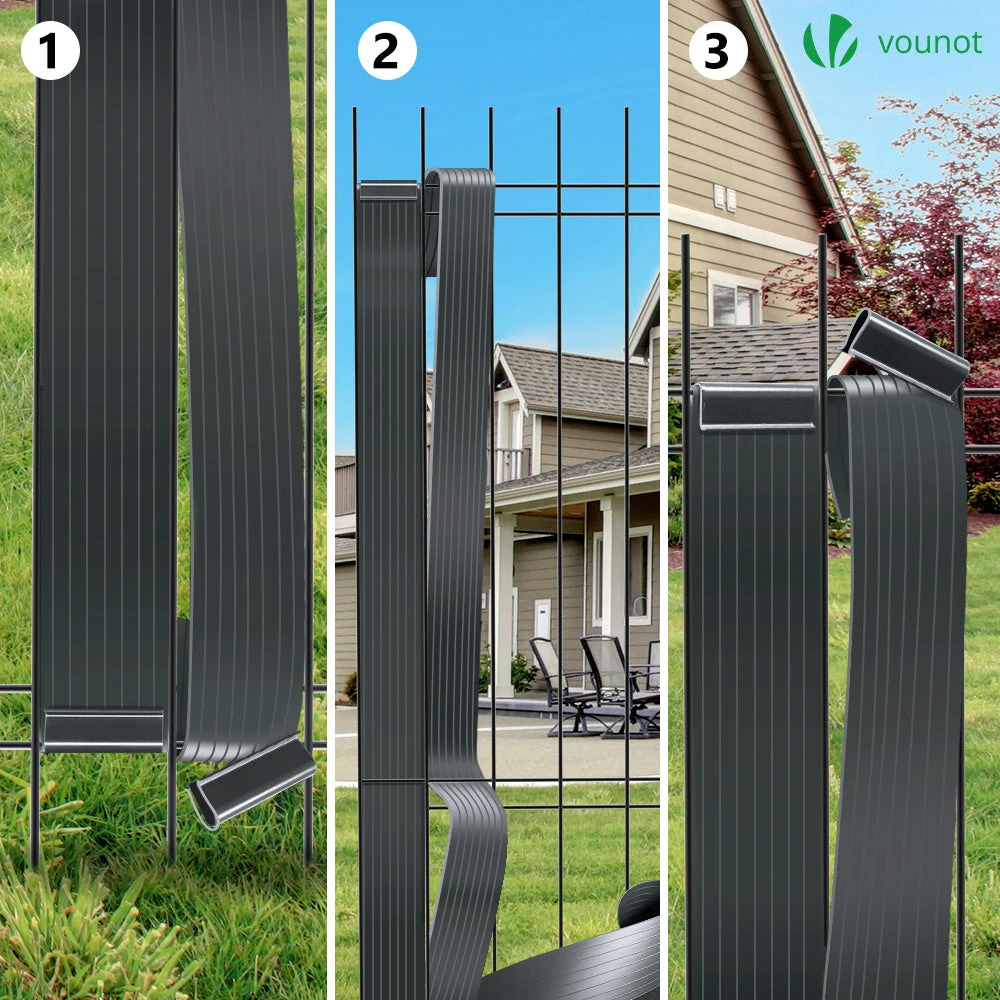 1

2

3

vounot