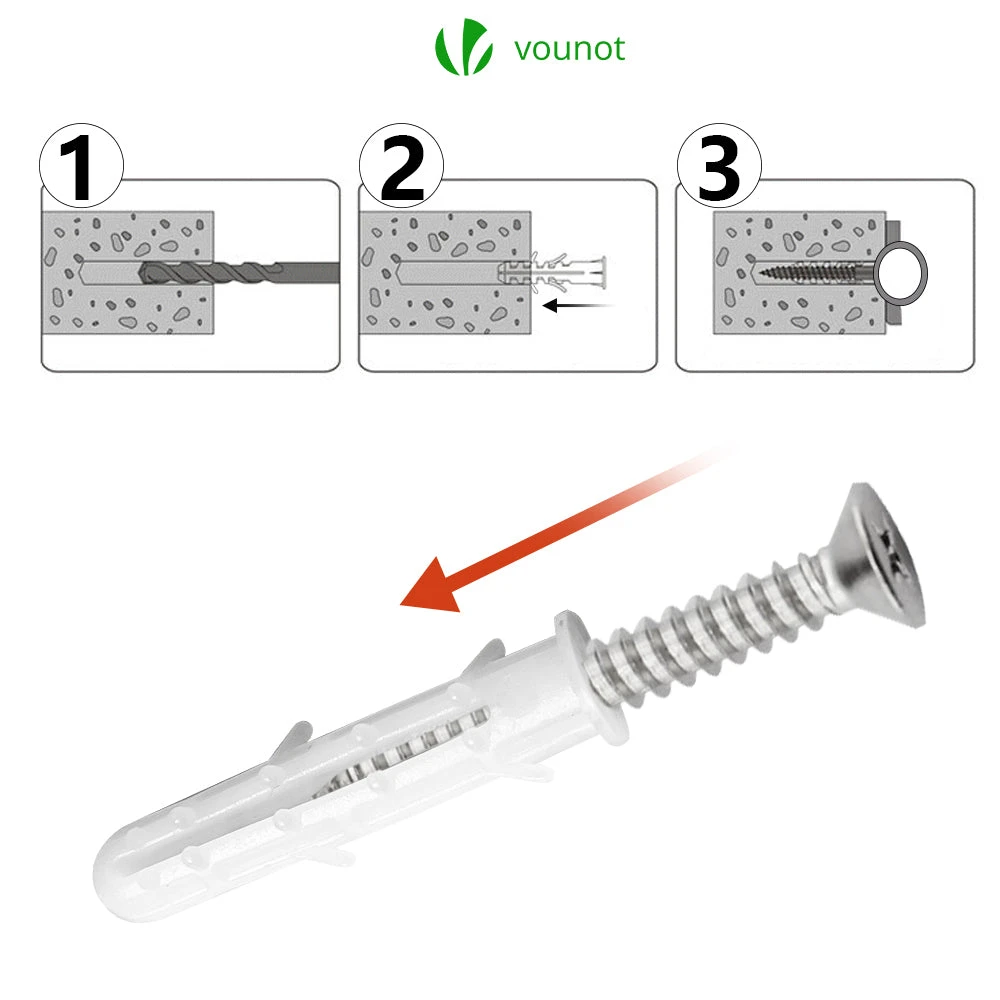 vounot

1

2

3