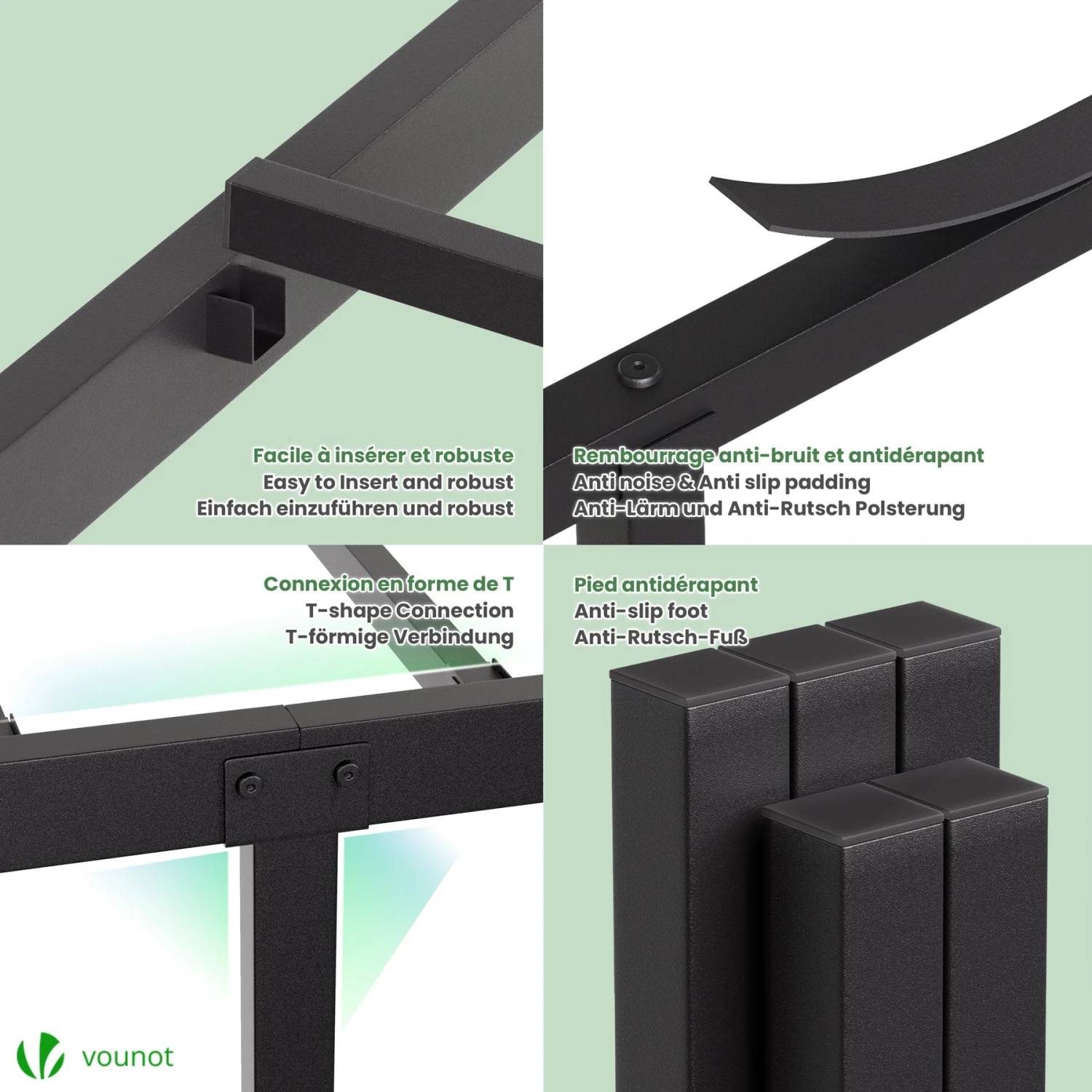 Facile à insérer et robuste
Easy to Insert and robust
Einfach einzuführen und robust

Rembourrage anti-bruit et antidérapant
Anti noise & Anti slip padding
Anti-Lärm und Anti-Rutsch Polsterung

Connexion en forme de T
T-shape Connection
T-förmige Verbindung

Pied antidérapant
Anti-slip foot
Anti-Rutsch-Fuß

vounot