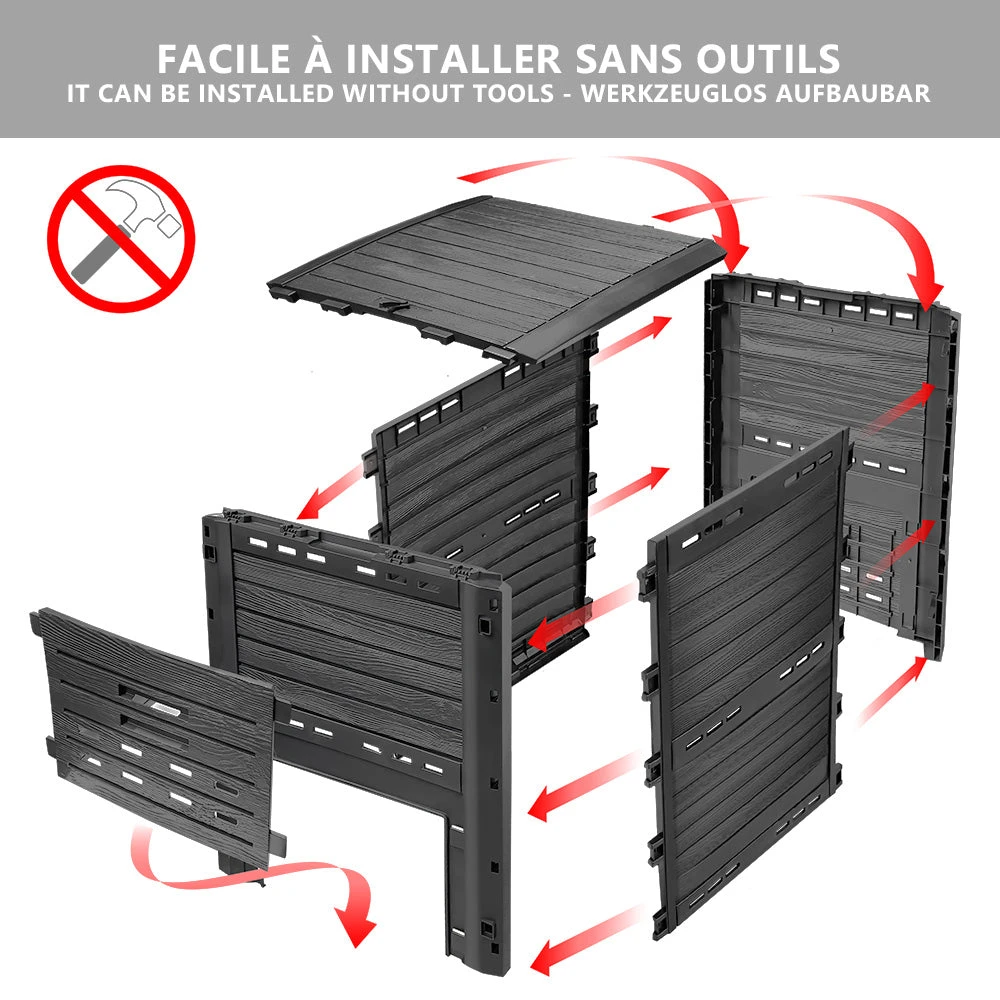 FACILE À INSTALLER SANS OUTILS
IT CAN BE INSTALLED WITHOUT TOOLS - WERKZEUGLOS AUFBAUBAR