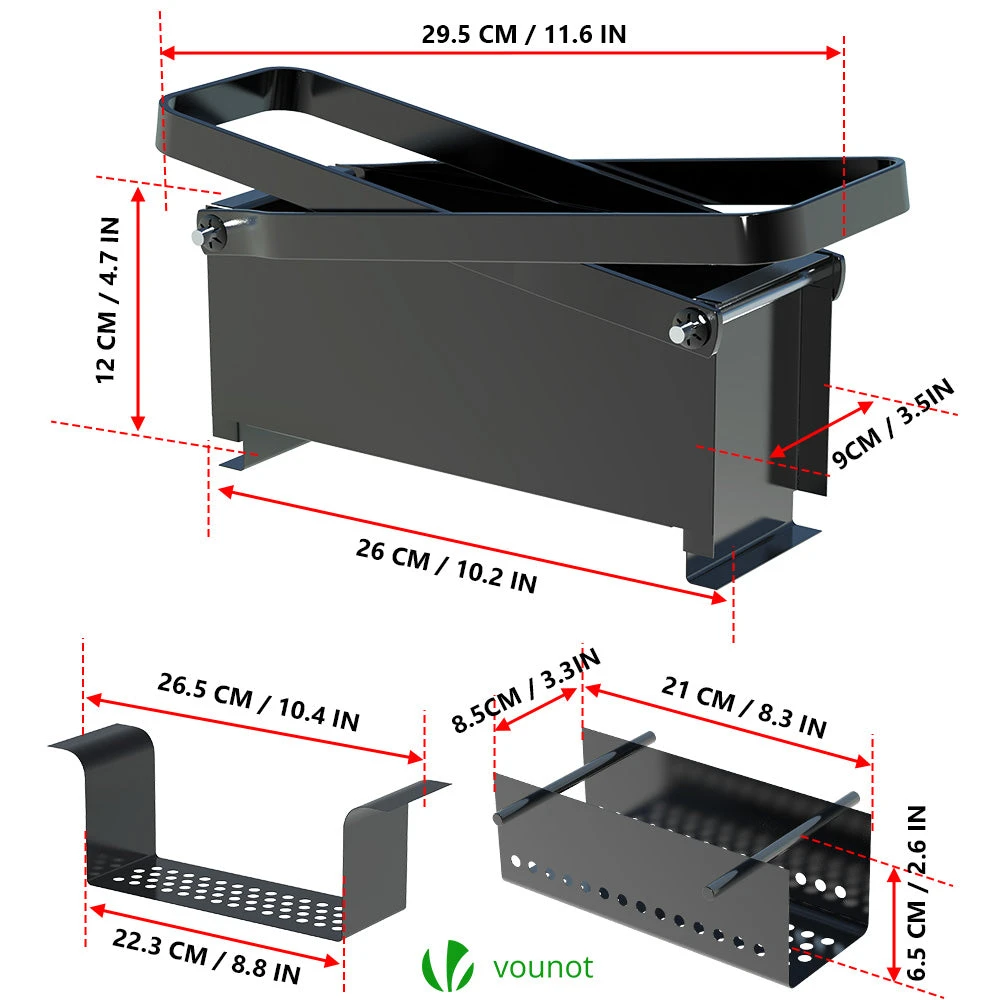 29.5 CM / 11.6 IN

12 CM / 4.7 IN

9CM / 3.5IN

26 CM / 10.2 IN

26.5 CM / 10.4 IN

22.3 CM / 8.8 IN

8.5CM / 3.3IN

21 CM / 8.3 IN

6.5 CM / 2.6 IN

vounot