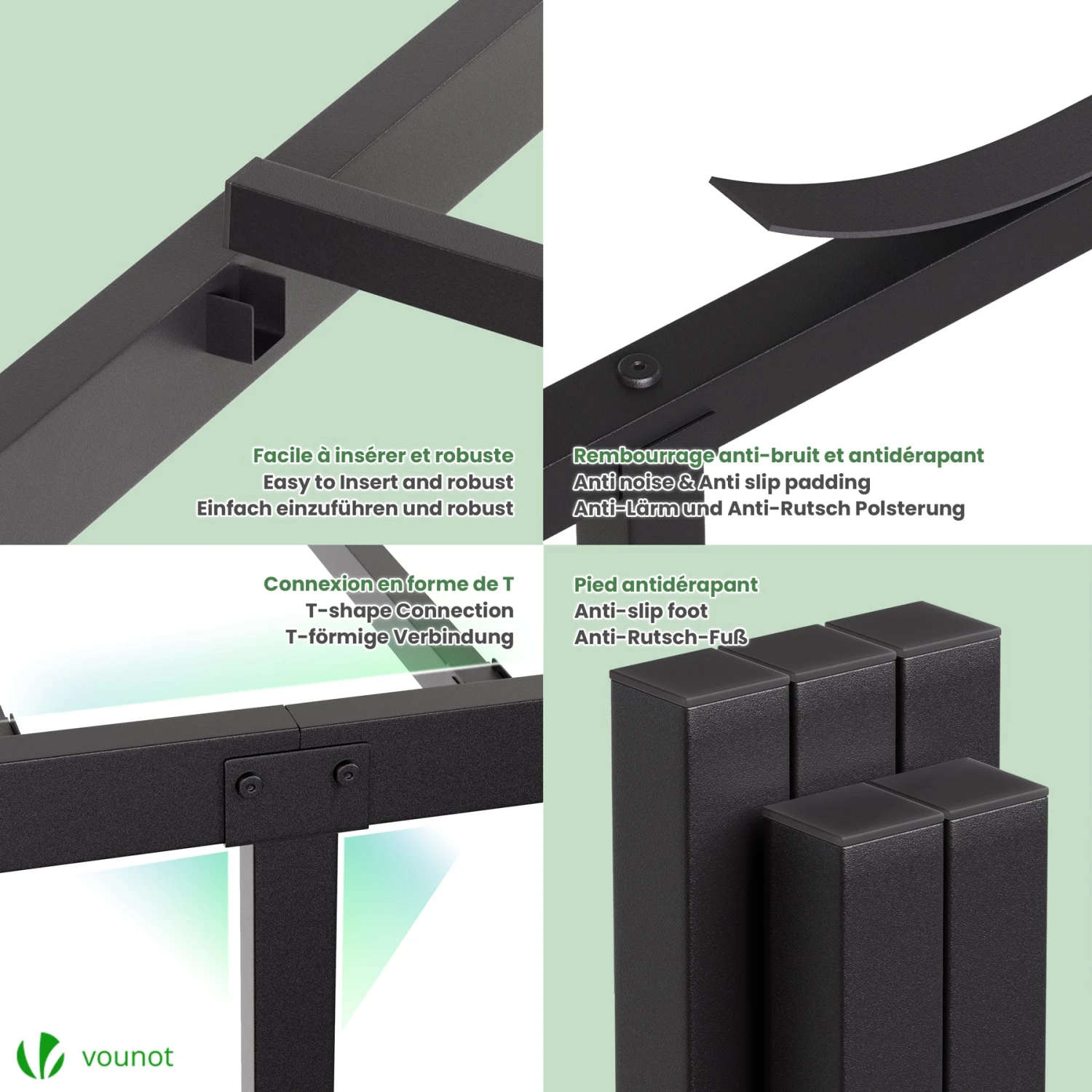 Facile à insérer et robuste
Easy to Insert and robust
Einfach einzuführen und robust

Rembourrage anti-bruit et antidérapant
Anti noise & Anti slip padding
Anti-Lärm und Anti-Rutsch Polsterung

Connexion en forme de T
T-shape Connection
T-förmige Verbindung

Pied antidérapant
Anti-slip foot
Anti-Rutsch-Fuß

vounot