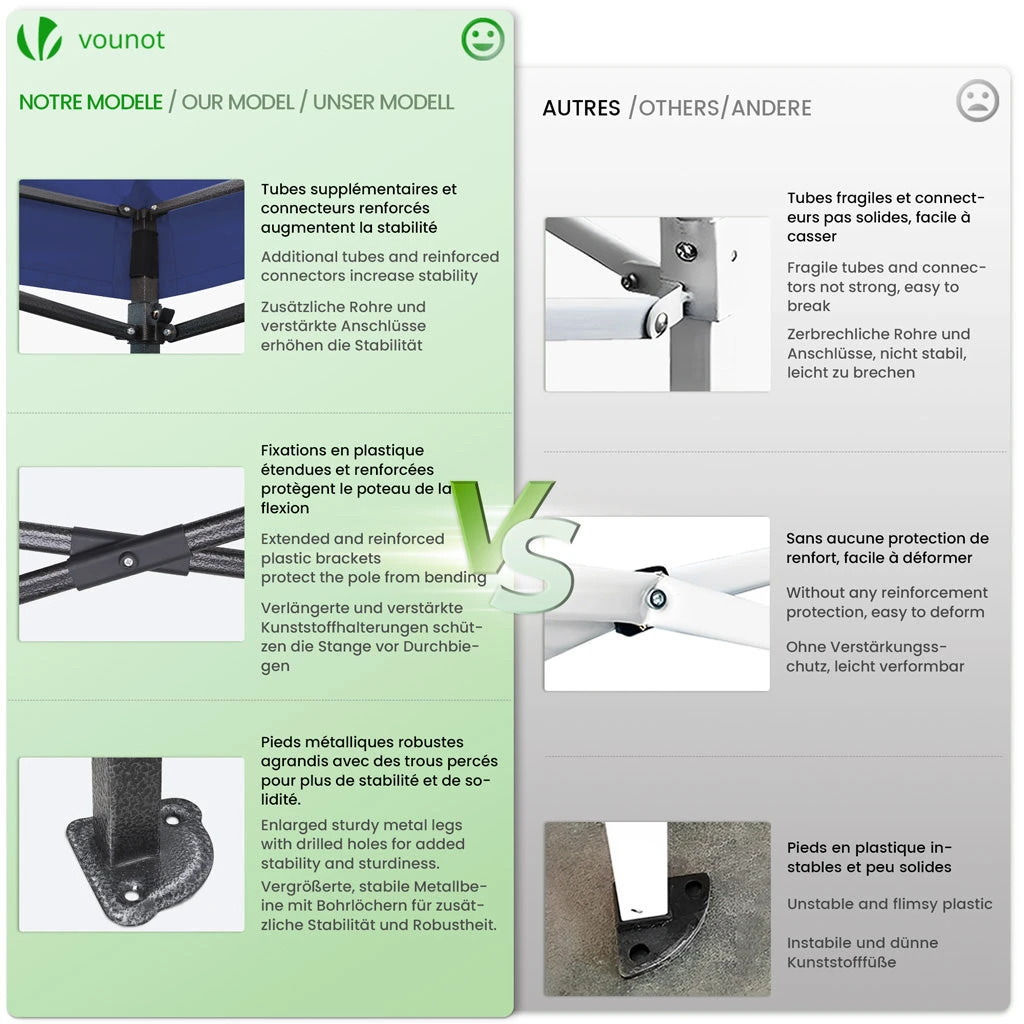 vounot

NOTRE MODELE / OUR MODEL / UNSER MODELL

Tubes supplémentaires et connecteurs renforcés augmentent la stabilité

Additional tubes and reinforced connectors increase stability

Zusätzliche Rohre und verstärkte Anschlüsse erhöhen die Stabilität

Fixations en plastique étendues et renforcées protègent le poteau de la flexion

Extended and reinforced plastic brackets protect the pole from bending

Verlängerte und verstärkte Kunststoffhalterungen schützen die Stange vor Durchbiegen

Pieds métalliques robustes agrandis avec des trous percés pour plus de stabilité et de solidité.

Enlarged sturdy metal legs with drilled holes for added stability and sturdiness.

Vergrößerte, stabile Metallbeine mit Bohrlöchern für zusätzliche Stabilität und Robustheit.

VS

AUTRES /OTHERS/ANDERE

Tubes fragiles et connecteurs pas solides, facile à casser

Fragile tubes and connectors not strong, easy to break

Zerbrechliche Rohre und Anschlüsse, nicht stabil, leicht zu brechen

Sans aucune protection de renfort, facile à déformer

Without any reinforcement protection, easy to deform

Ohne Verstärkungsschutz, leicht verformbar

Pieds en plastique instables et peu solides

Unstable and flimsy plastic

Instabile und dünne Kunststofffüße