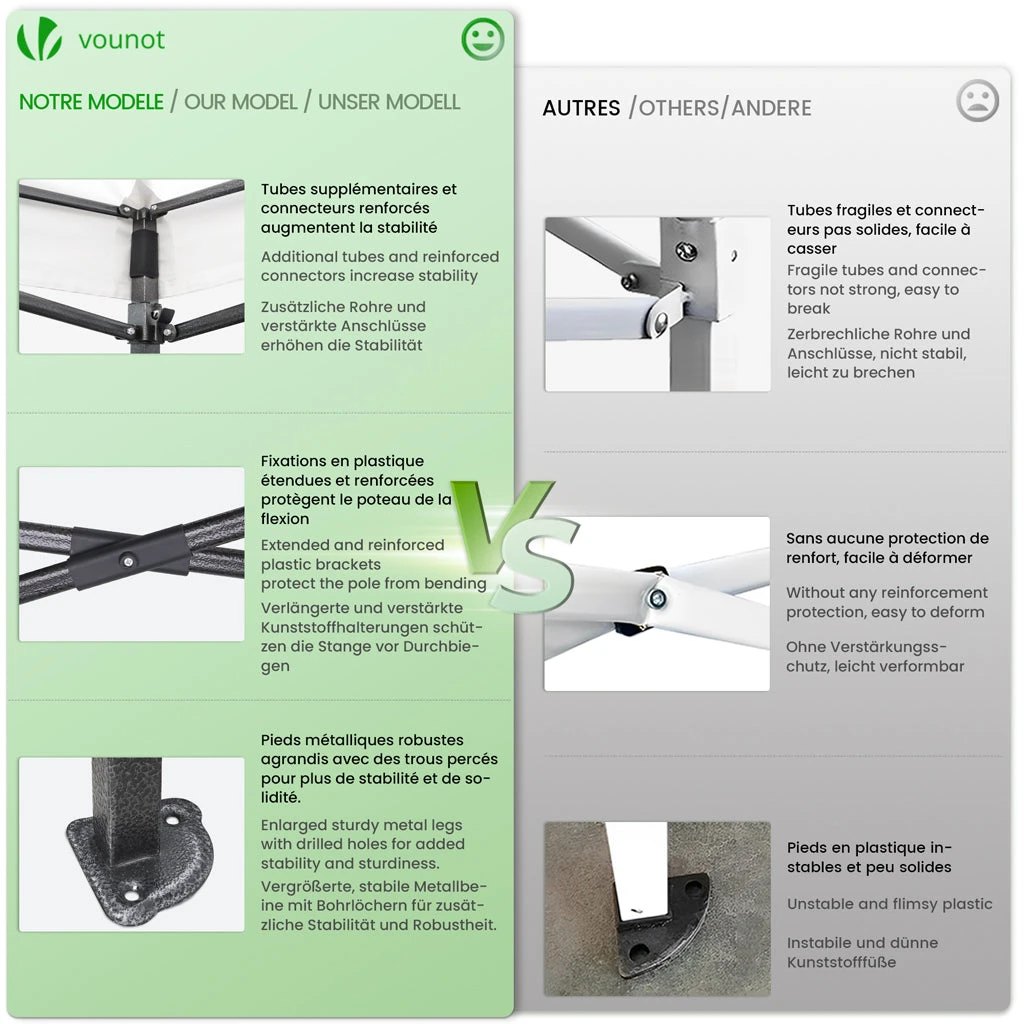 vounot

NOTRE MODELE / OUR MODEL / UNSER MODELL

Tubes supplémentaires et connecteurs renforcés augmentent la stabilité

Additional tubes and reinforced connectors increase stability

Zusätzliche Rohre und verstärkte Anschlüsse erhöhen die Stabilität

Fixations en plastique étendues et renforcées protègent le poteau de la flexion

Extended and reinforced plastic brackets protect the pole from bending

Verlängerte und verstärkte Kunststoffhalterungen schützen die Stange vor Durchbiegen

Pieds métalliques robustes agrandis avec des trous percés pour plus de stabilité et de solidité.

Enlarged sturdy metal legs with drilled holes for added stability and sturdiness.

Vergrößerte, stabile Metallbeine mit Bohrlöchern für zusätzliche Stabilität und Robustheit.

VS

AUTRES /OTHERS/ANDERE

Tubes fragiles et connecteurs pas solides, facile à casser

Fragile tubes and connectors not strong, easy to break

Zerbrechliche Rohre und Anschlüsse, nicht stabil, leicht zu brechen

Sans aucune protection de renfort, facile à déformer

Without any reinforcement protection, easy to deform

Ohne Verstärkungsschutz, leicht verformbar

Pieds en plastique instables et peu solides

Unstable and flimsy plastic

Instabile und dünne Kunststofffüße