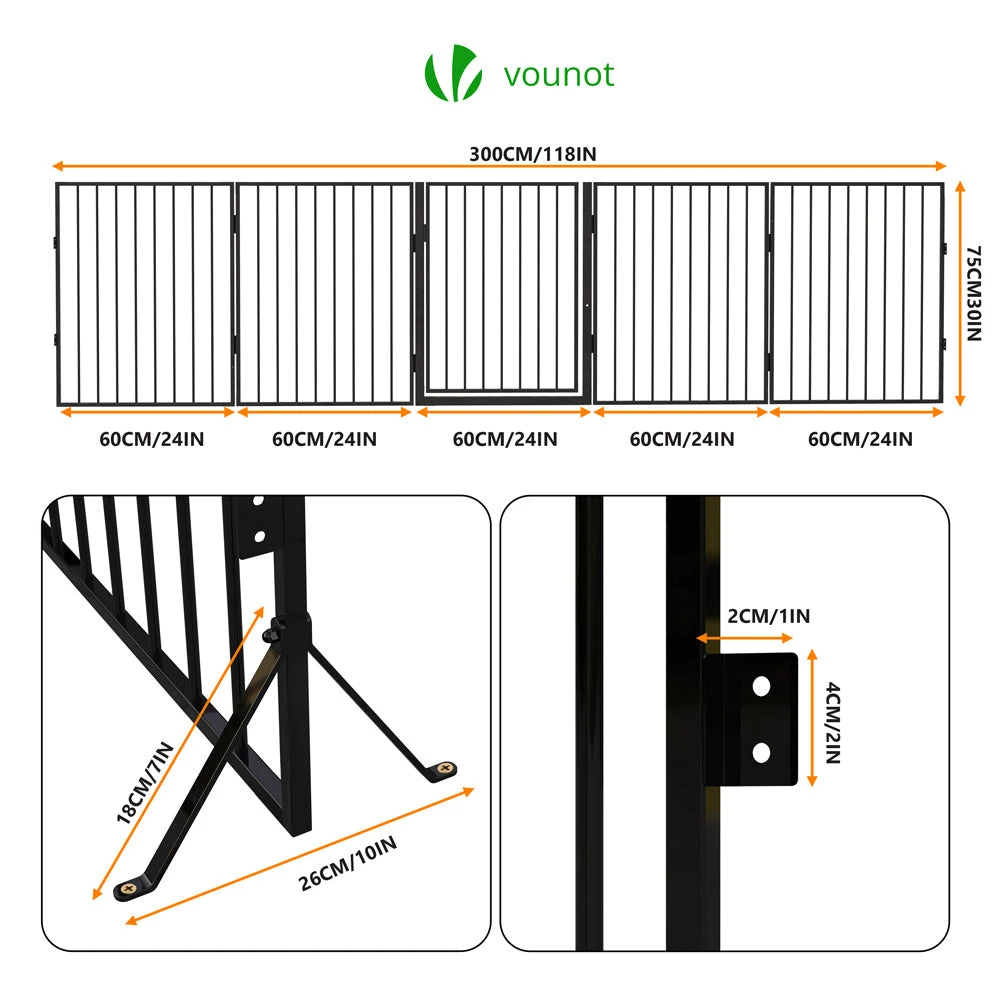 vounot

300CM/118IN

75CM30IN

60CM/24IN
60CM/24IN
60CM/24IN
60CM/24IN
60CM/24IN

18CM/7IN
26CM/10IN

2CM/1IN
4CM/2IN