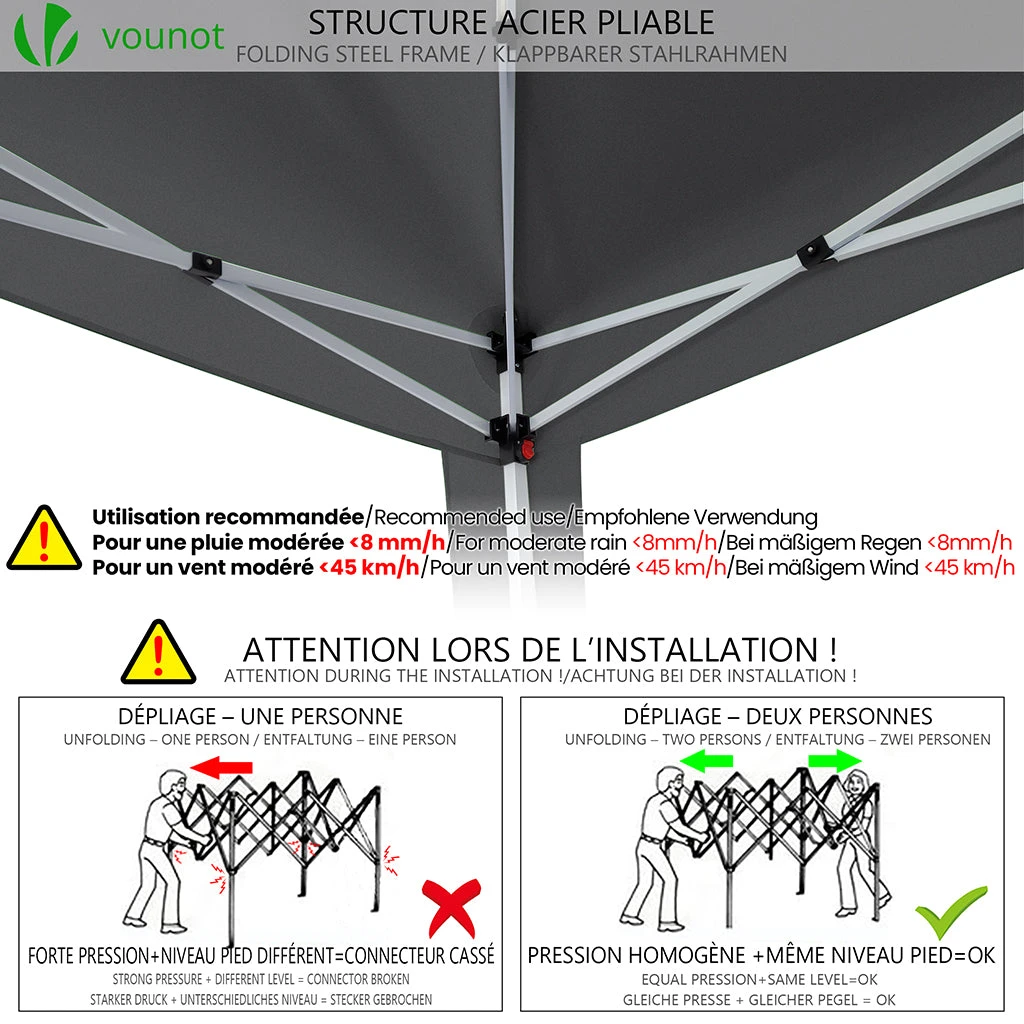 vounot

STRUCTURE ACIER PLIABLE
FOLDING STEEL FRAME / KLAPPBARER STAHLRAHMEN

Utilisation recommandée/Recommended use/Empfohlene Verwendung
Pour une pluie modérée <8 mm/h/For moderate rain <8mm/h/Bei mäßigem Regen <8mm/h
Pour un vent modéré <45 km/h/Pour un vent modéré <45 km/h/Bei mäßigem Wind <45 km/h

ATTENTION LORS DE L'INSTALLATION !
ATTENTION DURING THE INSTALLATION !/ACHTUNG BEI DER INSTALLATION !

DÉPLIAGE – UNE PERSONNE
UNFOLDING – ONE PERSON / ENTFALTUNG – EINE PERSON

FORTE PRESSION+NIVEAU PIED DIFFÉRENT=CONNECTEUR CASSÉ
STRONG PRESSURE + DIFFERENT LEVEL = CONNECTOR BROKEN
STARKER DRUCK + UNTERSCHIEDLICHES NIVEAU = STECKER GEBROCHEN

DÉPLIAGE – DEUX PERSONNES
UNFOLDING – TWO PERSONS / ENTFALTUNG – ZWEI PERSONEN

PRESSION HOMOGÈNE +MÊME NIVEAU PIED=OK
EQUAL PRESSION+SAME LEVEL=OK
GLEICHE PRESSE + GLEICHER PEGEL = OK