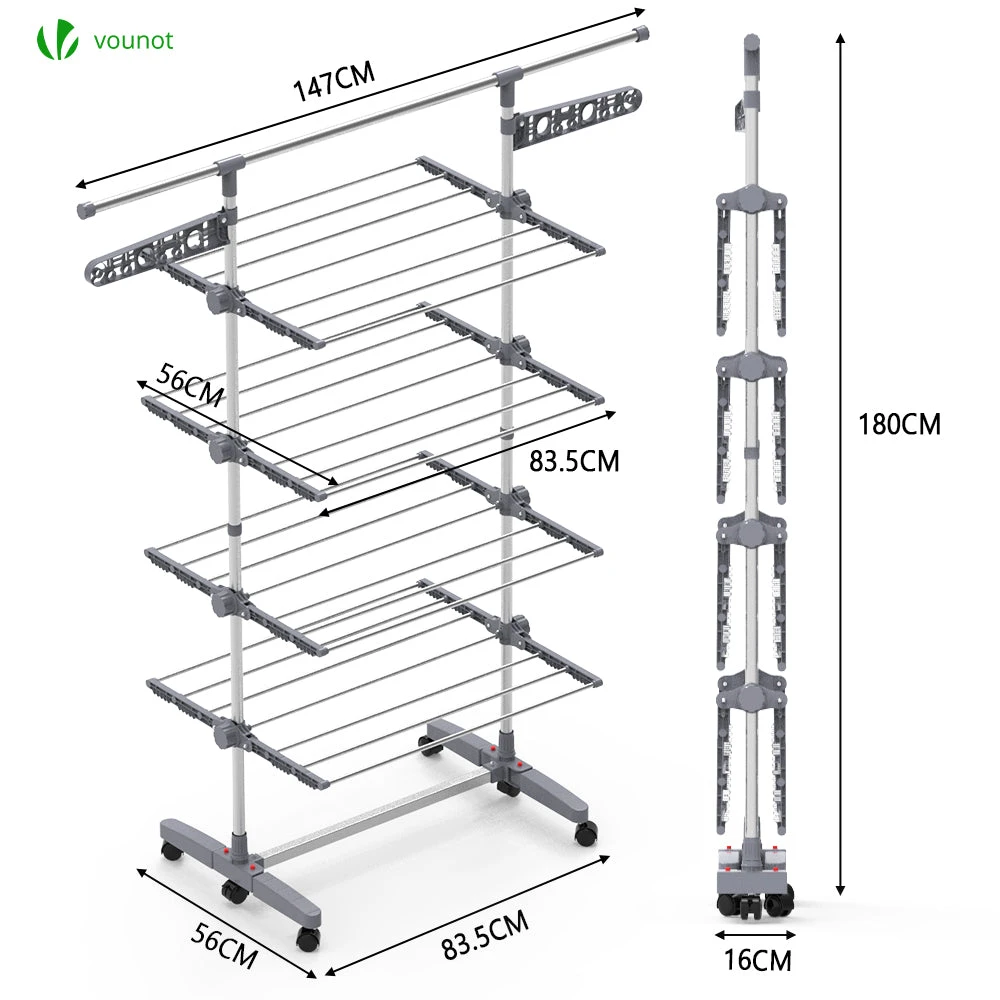 vounot

147CM

56CM

83.5CM

180CM

56CM

83.5CM

16CM