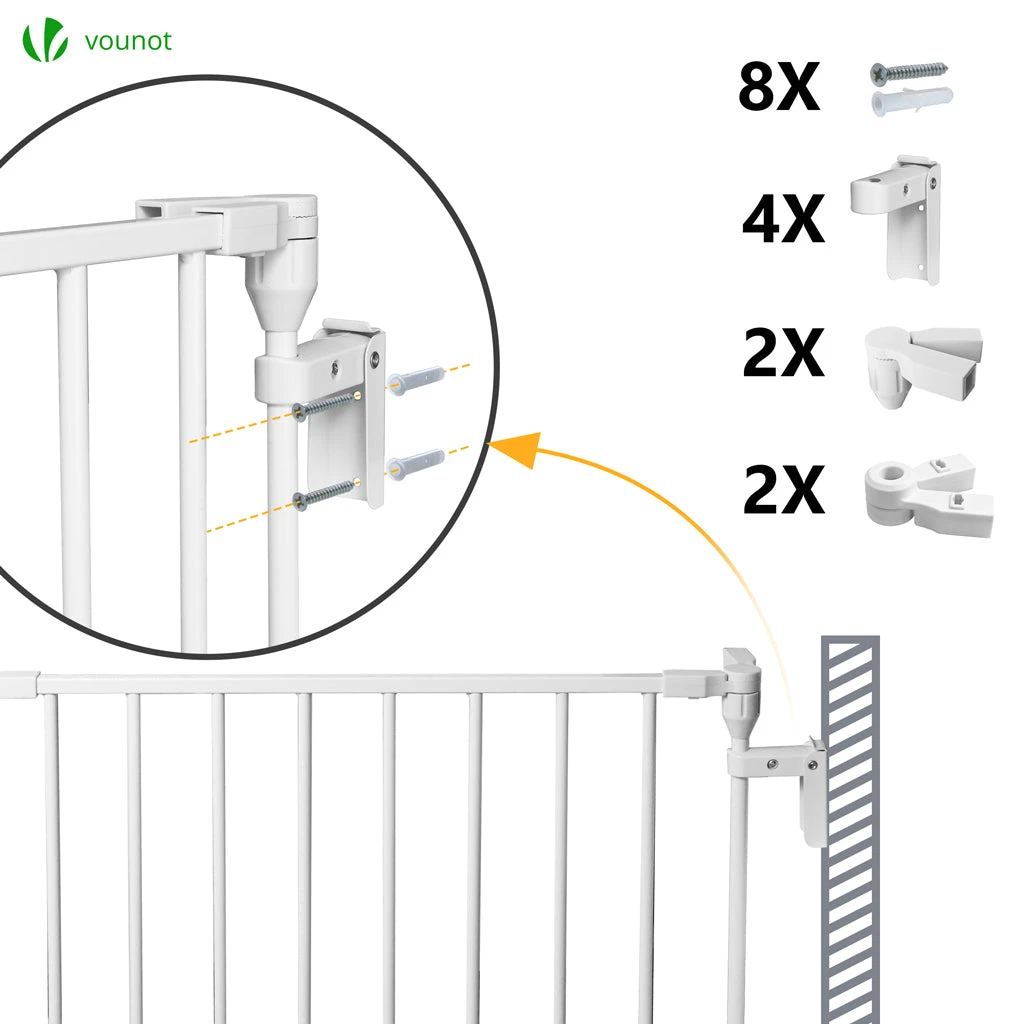 vounot

8X

4X

2X

2X