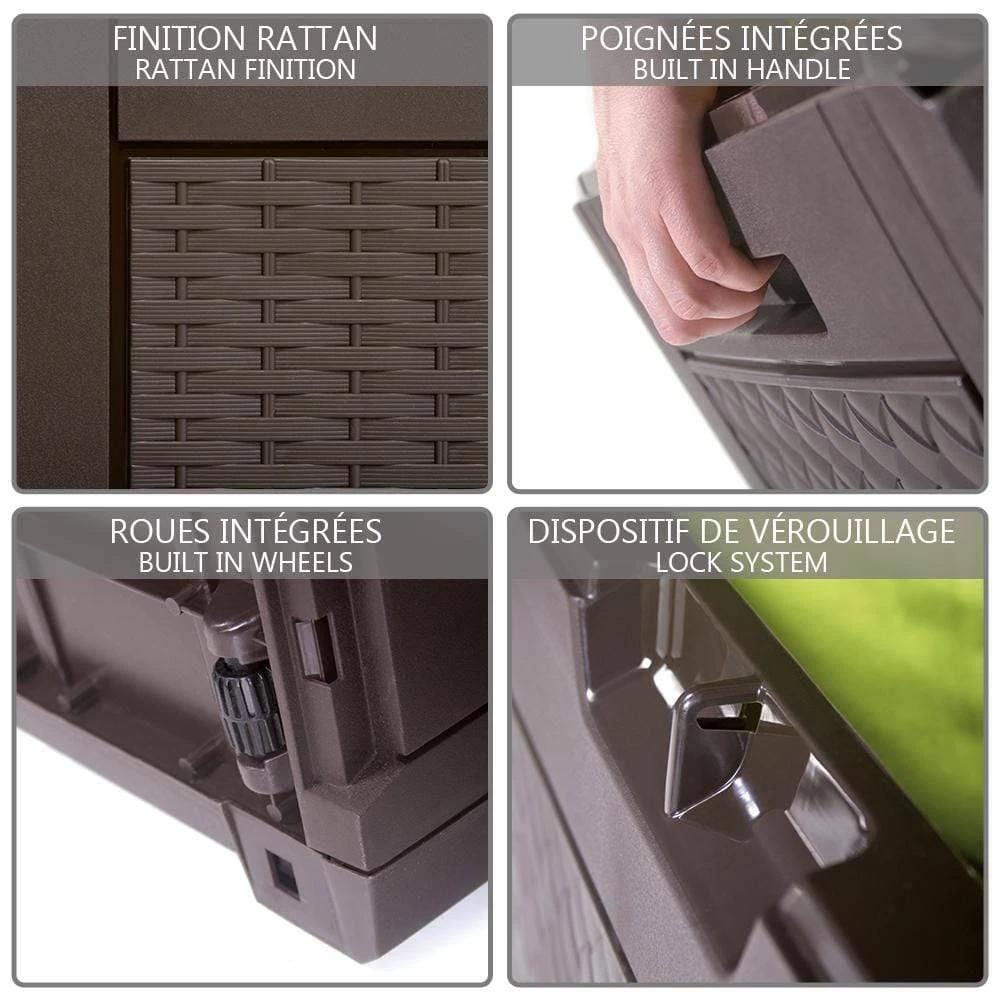 FINITION RATTAN
RATTAN FINITION

POIGNÉES INTÉGRÉES
BUILT IN HANDLE

ROUES INTÉGRÉES
BUILT IN WHEELS

DISPOSITIF DE VÉROUILLAGE
LOCK SYSTEM