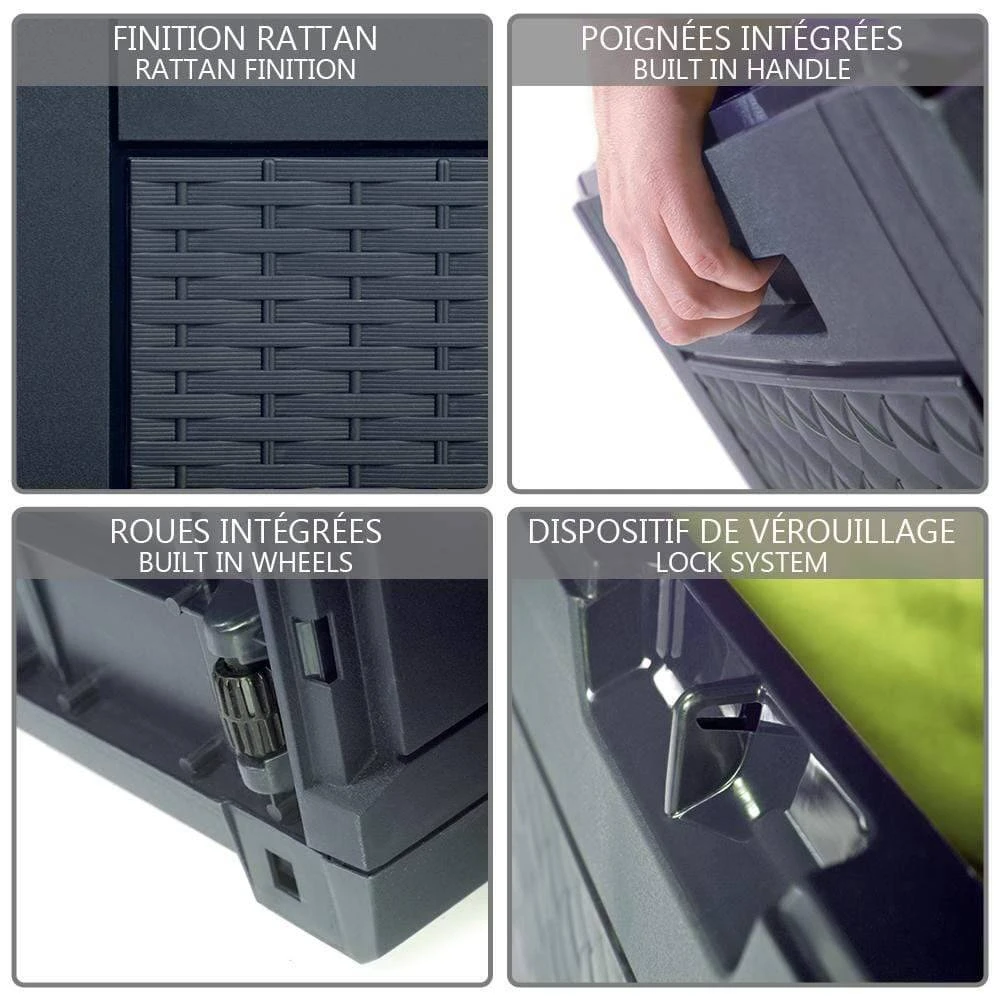 FINITION RATTAN
RATTAN FINITION

POIGNÉES INTÉGRÉES
BUILT IN HANDLE

ROUES INTÉGRÉES
BUILT IN WHEELS

DISPOSITIF DE VÉROUILLAGE
LOCK SYSTEM