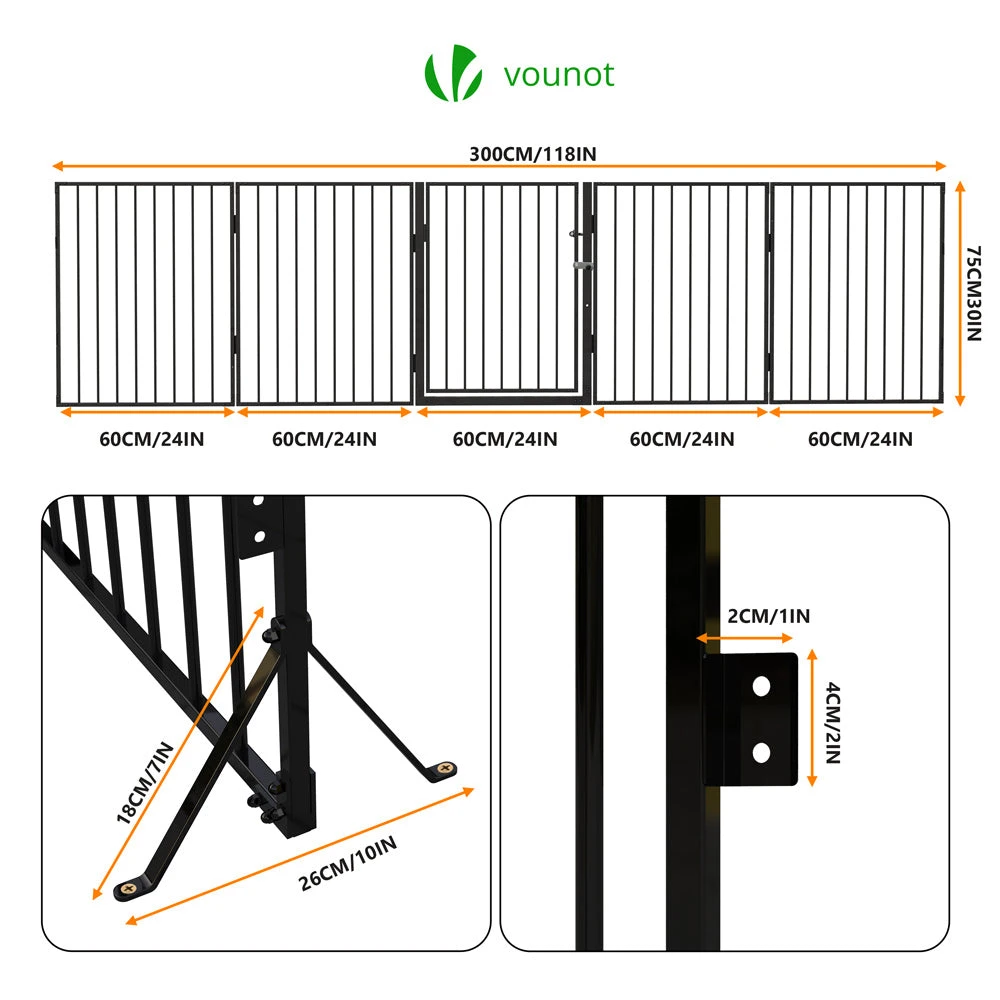 vounot

300CM/118IN

75CM30IN

60CM/24IN

60CM/24IN

60CM/24IN

60CM/24IN

60CM/24IN

18CM/7IN

26CM/10IN

2CM/1IN

4CM/2IN