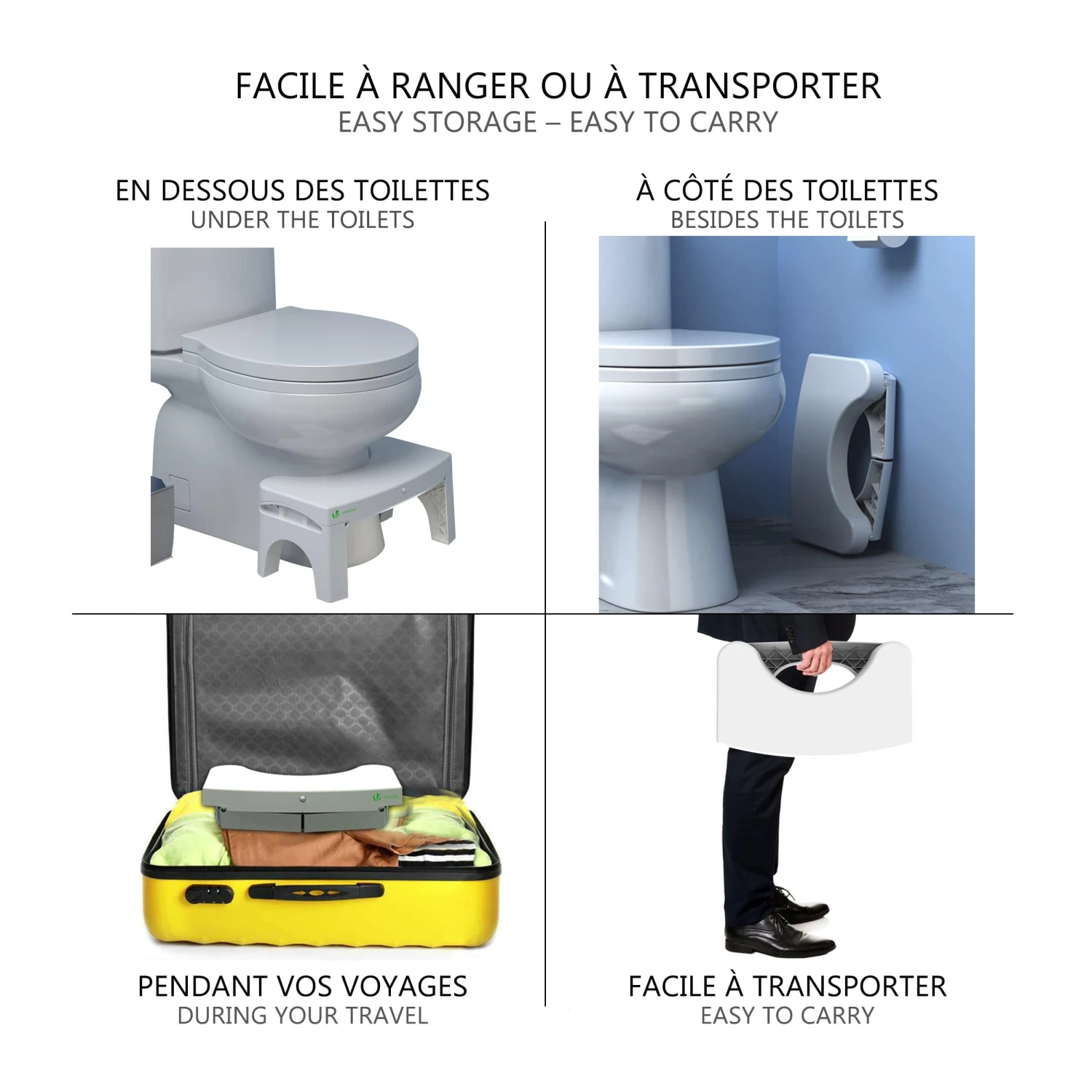 FACILE À RANGER OU À TRANSPORTER
EASY STORAGE – EASY TO CARRY

EN DESSOUS DES TOILETTES
UNDER THE TOILETS

À CÔTÉ DES TOILETTES
BESIDES THE TOILETS

PENDANT VOS VOYAGES
DURING YOUR TRAVEL

FACILE À TRANSPORTER
EASY TO CARRY