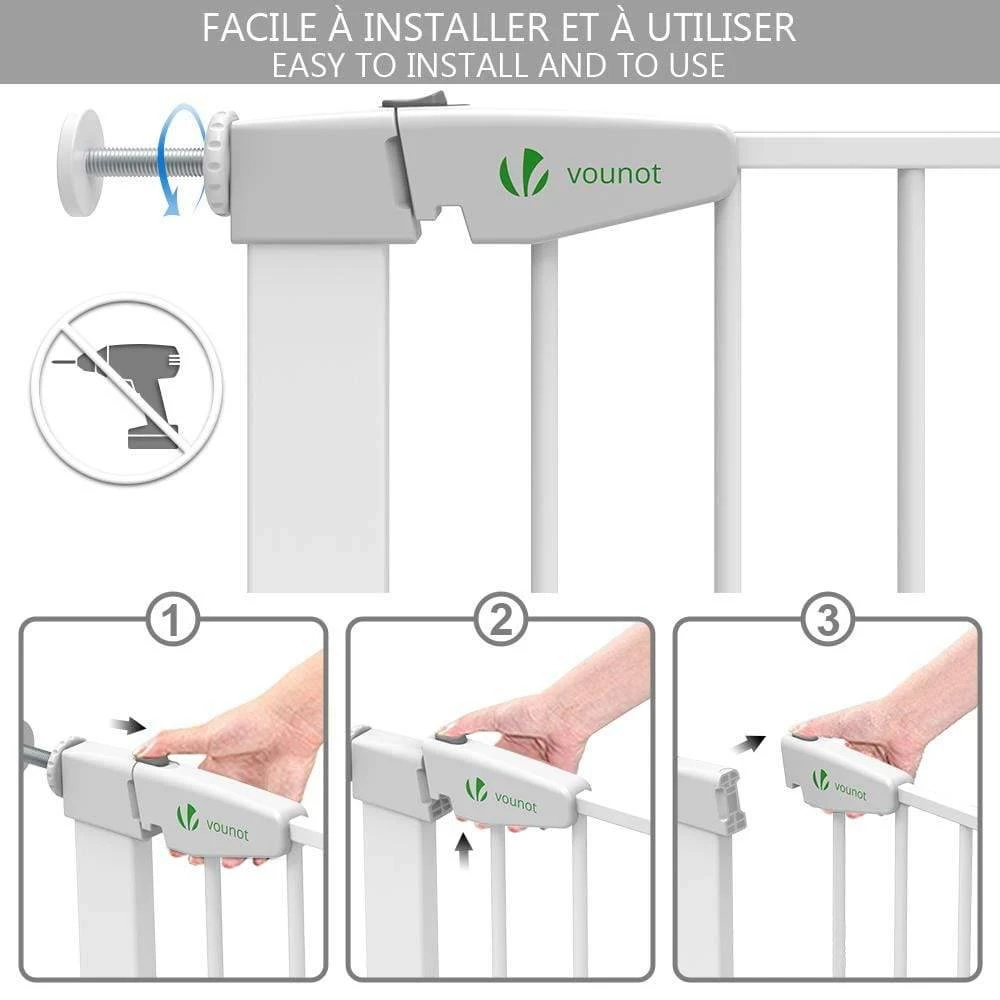 FACILE À INSTALLER ET À UTILISER
EASY TO INSTALL AND TO USE

vounot

1

vounot

2

vounot

3

vounot