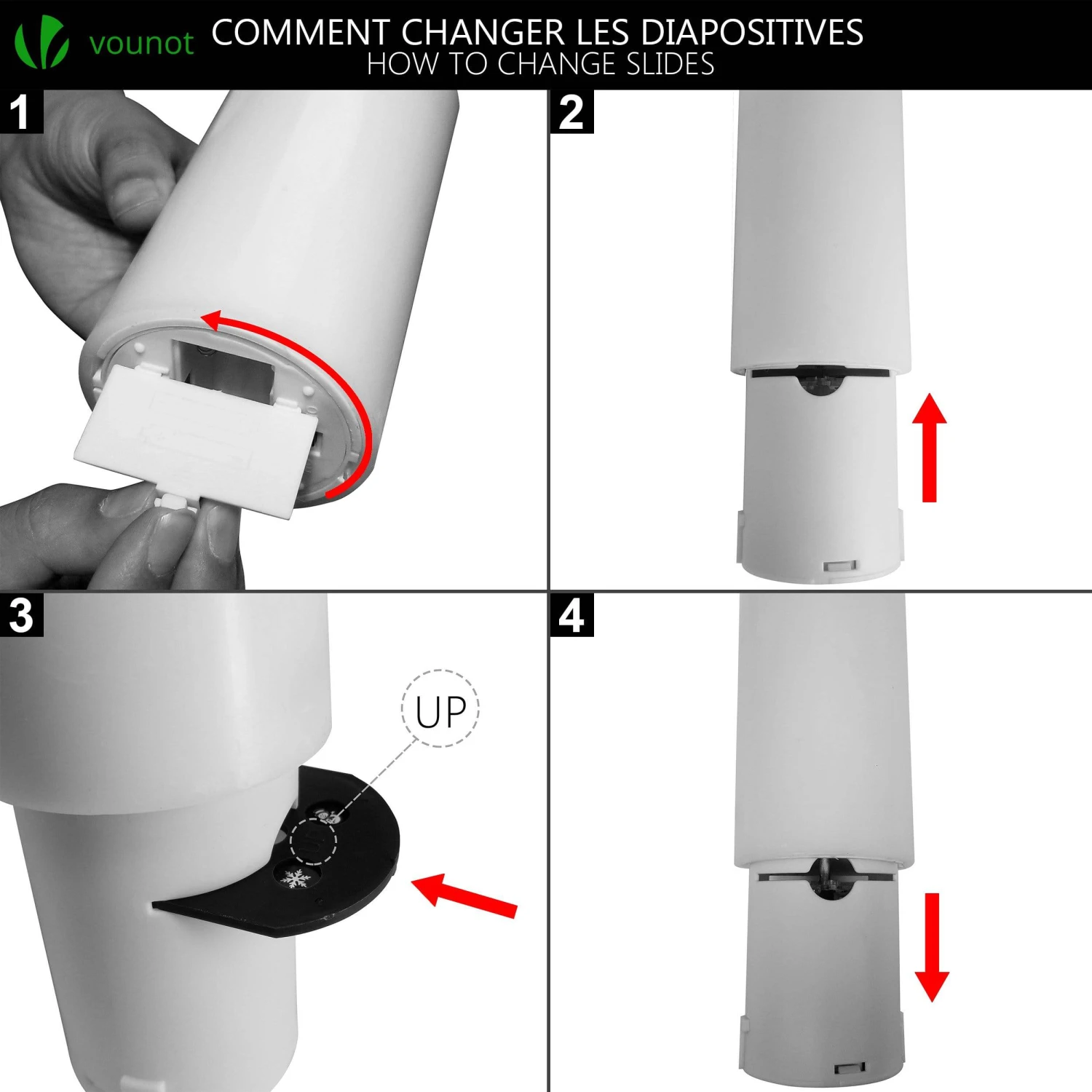 vounot COMMENT CHANGER LES DIAPOSITIVES
HOW TO CHANGE SLIDES

1

2

3

UP

4