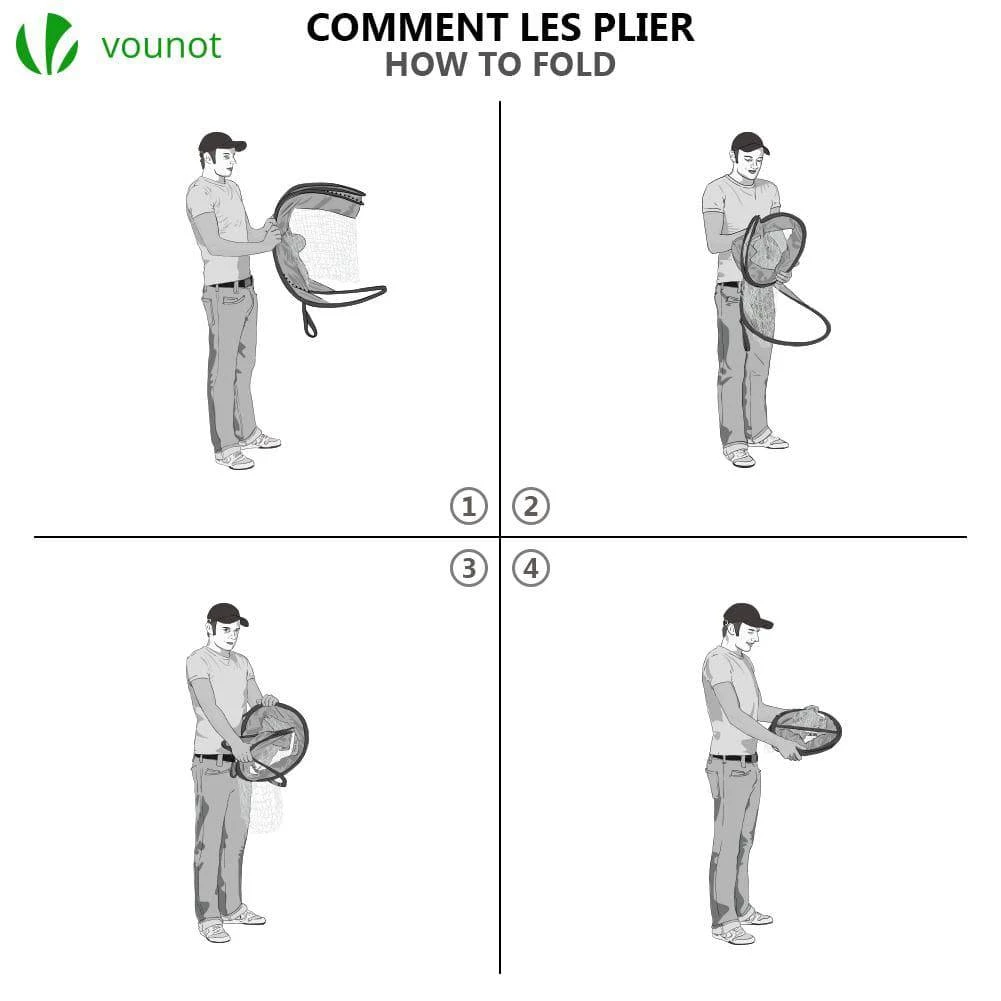 vounot

COMMENT LES PLIER
HOW TO FOLD

①
②
③
④