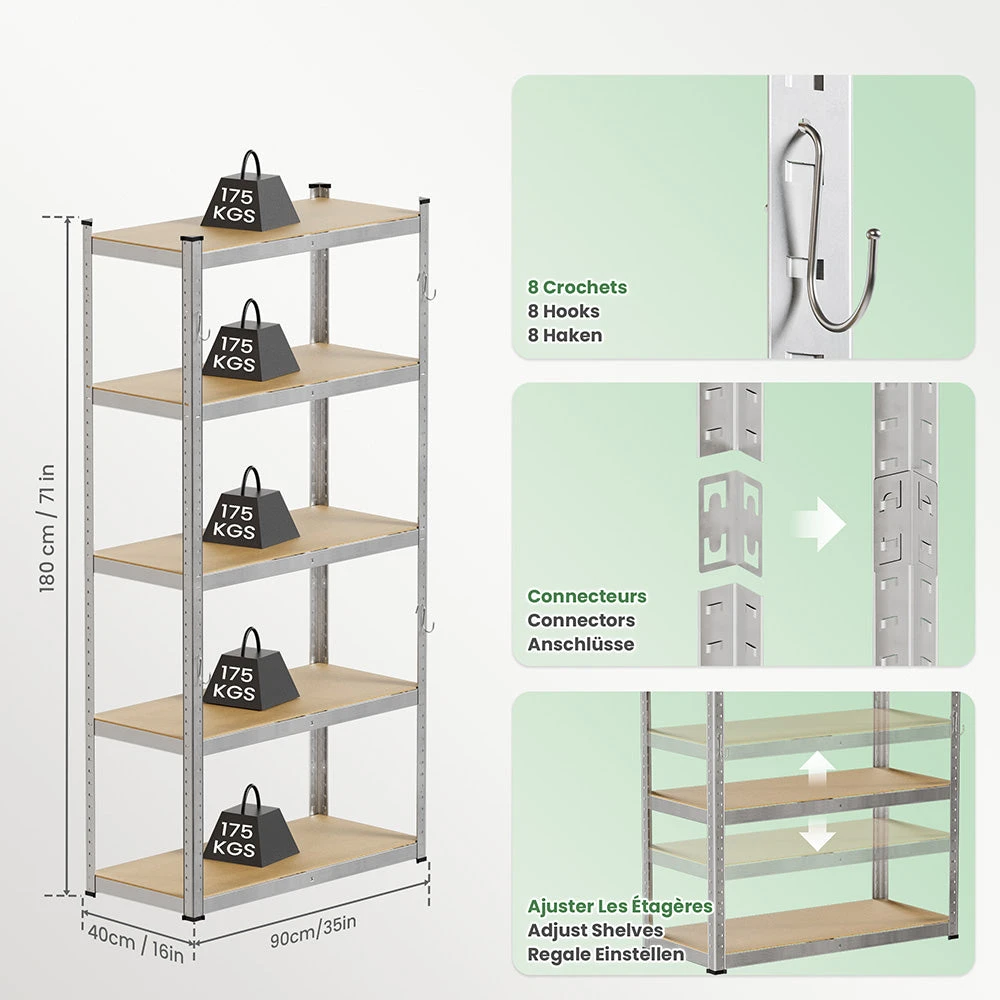 175 KGS

175 KGS

175 KGS

175 KGS

175 KGS

180 cm / 71 in

40cm / 16in

90cm/35in

8 Crochets
8 Hooks
8 Haken

Connecteurs
Connectors
Anschlüsse

Ajuster Les Étagères
Adjust Shelves
Regale Einstellen