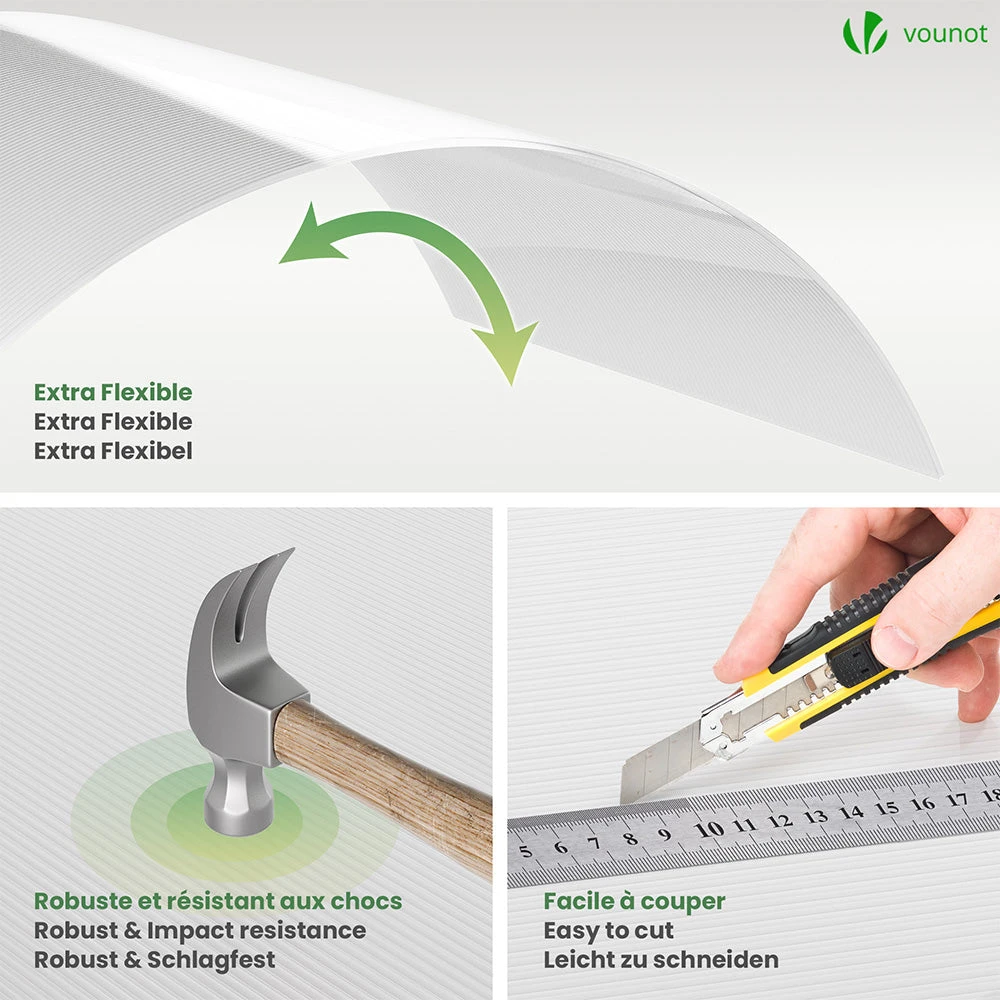 vounot

Extra Flexible
Extra Flexible
Extra Flexibel

Robuste et résistant aux chocs
Robust & Impact resistance
Robust & Schlagfest

5 6 7 8 9 10 11 12 13 14 15 16 17 18

Facile à couper
Easy to cut
Leicht zu schneiden