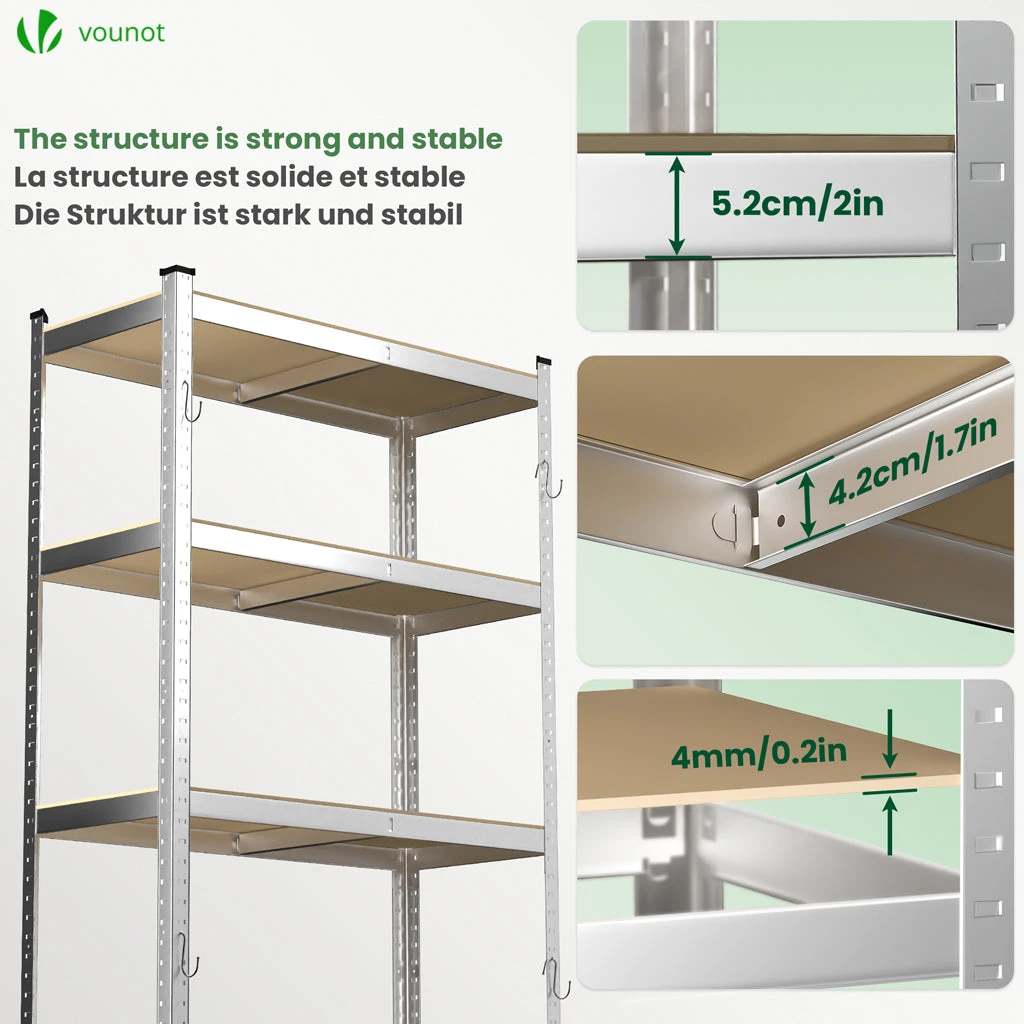 vounot

The structure is strong and stable
La structure est solide et stable
Die Struktur ist stark und stabil

5.2cm/2in

4.2cm/1.7in

4mm/0.2in