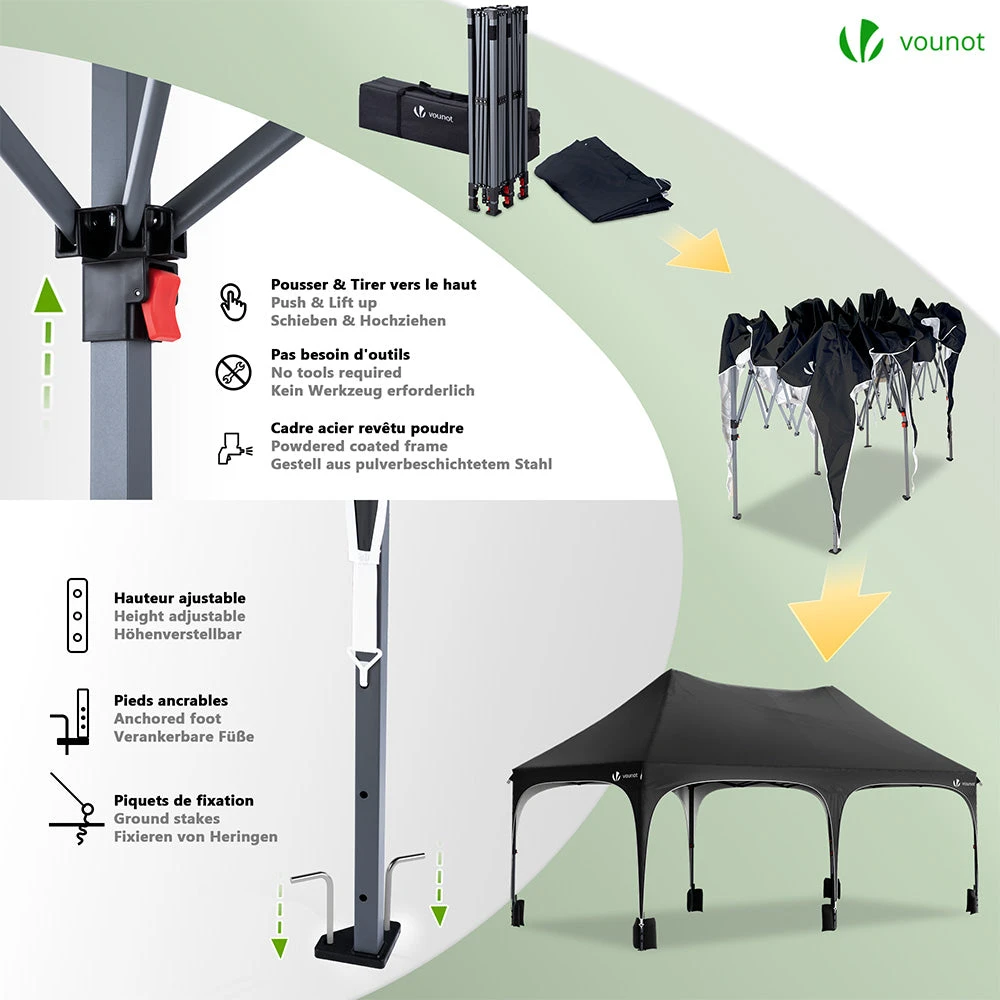 vounot

vounot

Pousser & Tirer vers le haut
Push & Lift up
Schieben & Hochziehen

Pas besoin d'outils
No tools required
Kein Werkzeug erforderlich

Cadre acier revêtu poudre
Powdered coated frame
Gestell aus pulverbeschichtetem Stahl

Hauteur ajustable
Height adjustable
Höhenverstellbar

Pieds ancrables
Anchored foot
Verankerbare Füße

Piquets de fixation
Ground stakes
Fixieren von Heringen

vounot

vounot