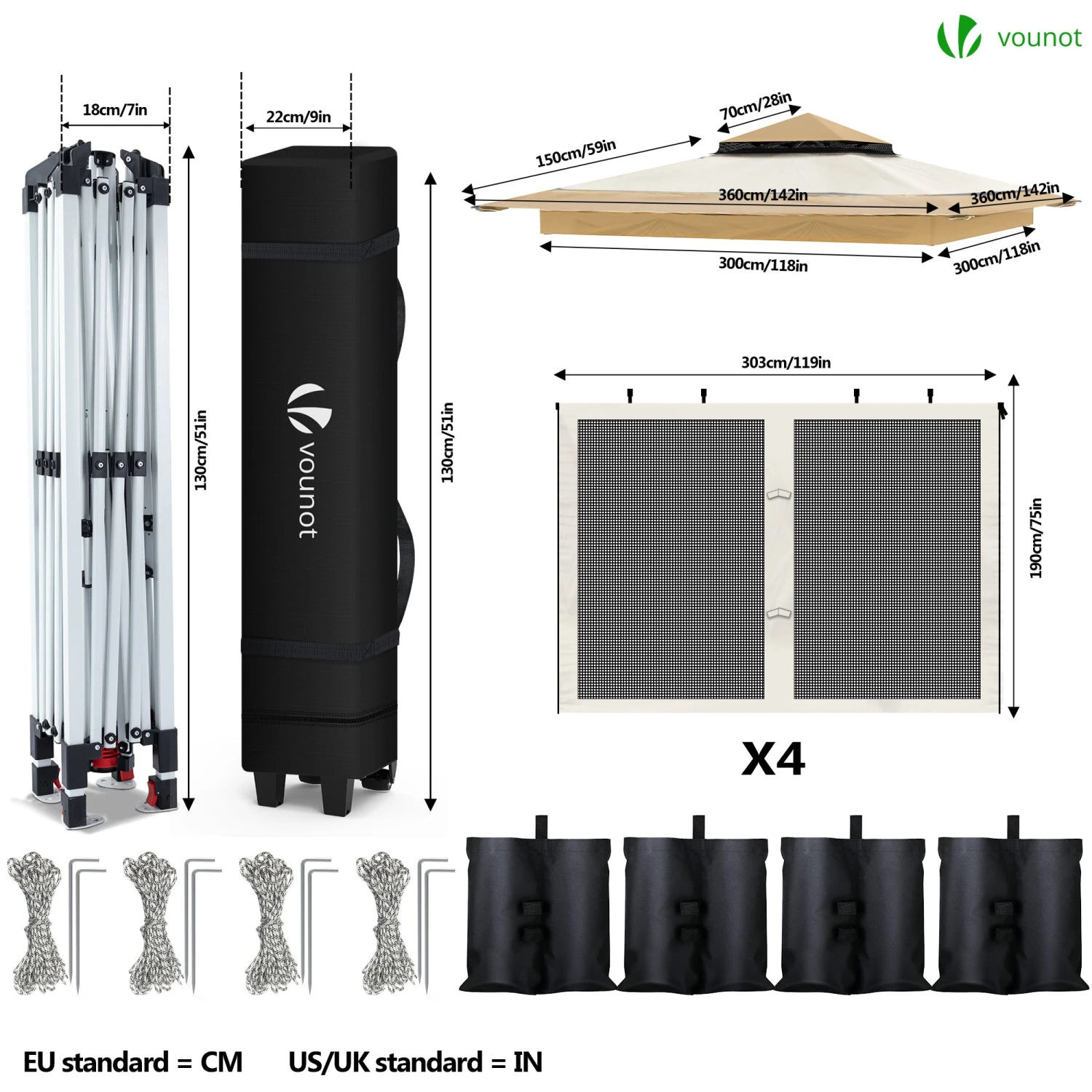 vounot

18cm/7in

22cm/9in

130cm/51in

vounot

130cm/51in

70cm/28in

150cm/59in

360cm/142in

360cm/142in

300cm/118in

300cm/118in

303cm/119in

190cm/75in

X4

EU standard = CM US/UK standard = IN