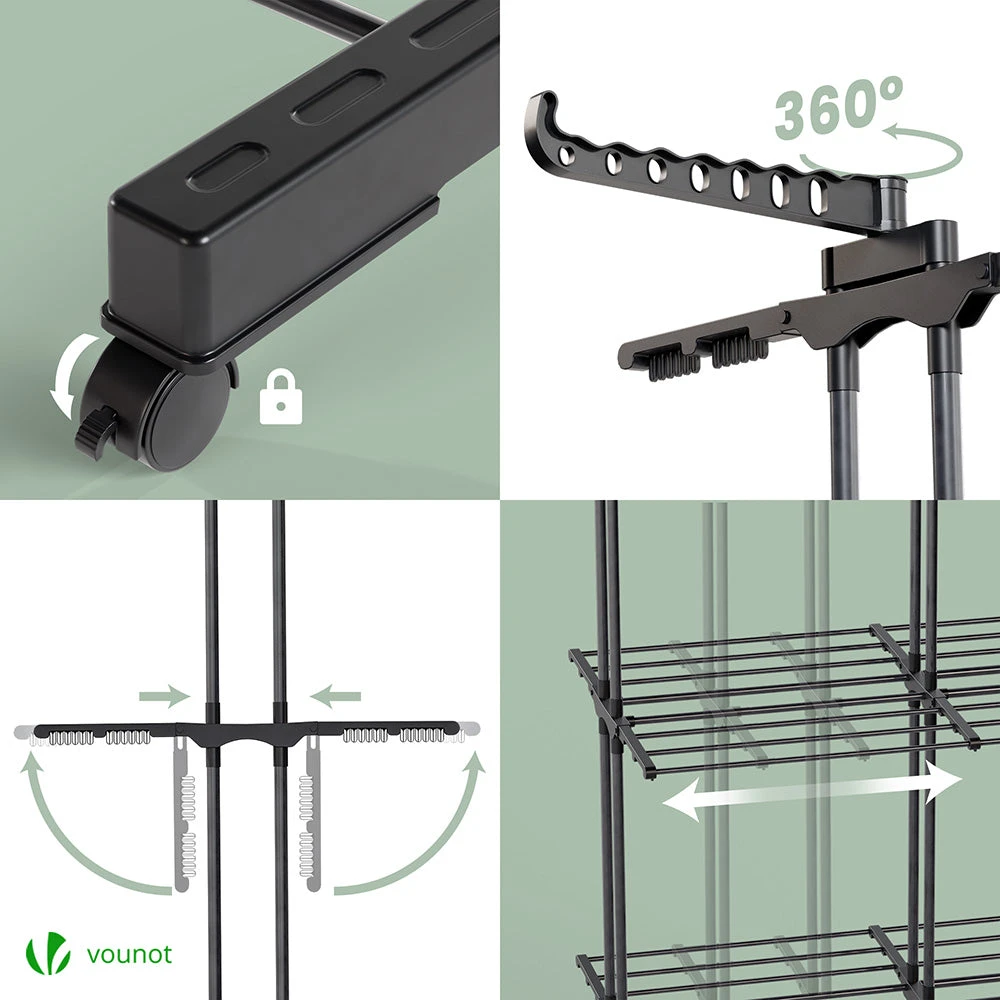 360°

vounot