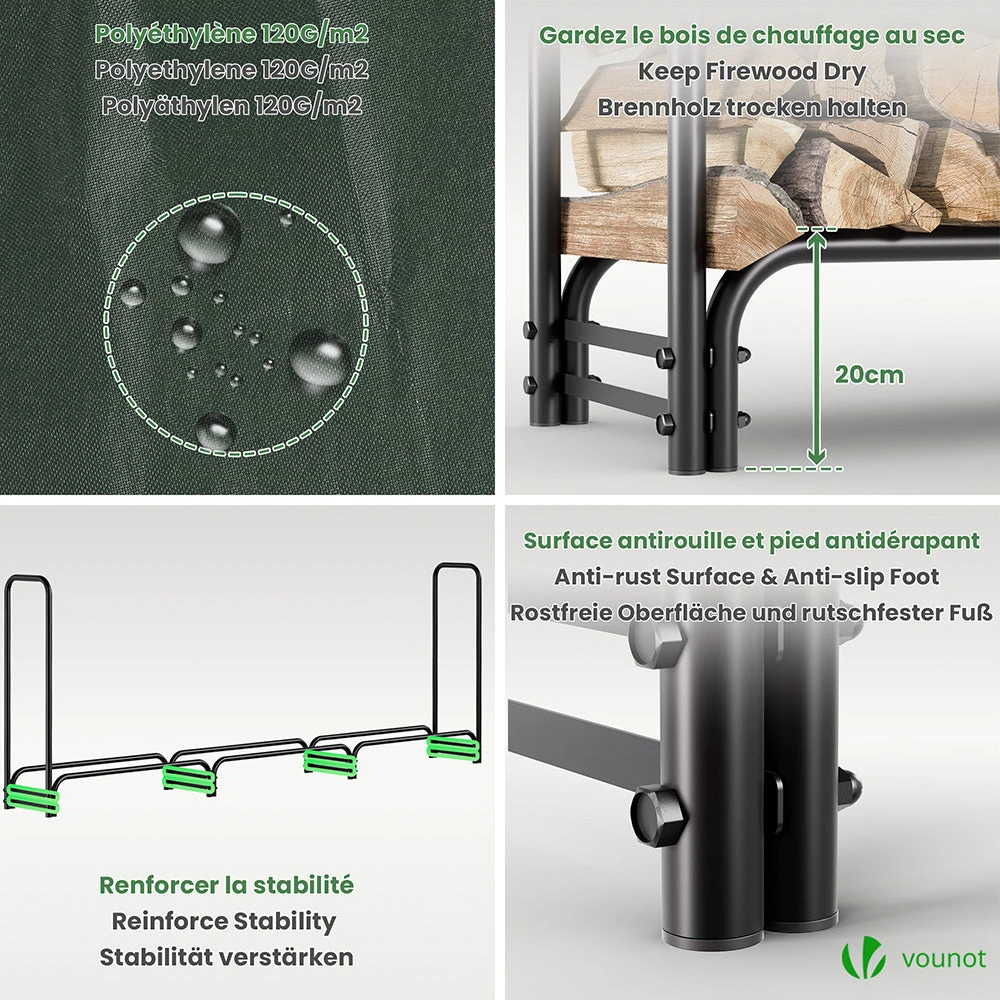 Polyéthylène 120G/m2
Polyethylene 120G/m2
Polyäthylen 120G/m2

Gardez le bois de chauffage au sec
Keep Firewood Dry
Brennholz trocken halten

20cm

Renforcer la stabilité
Reinforce Stability
Stabilität verstärken

Surface antirouille et pied antidérapant
Anti-rust Surface & Anti-slip Foot
Rostfreie Oberfläche und rutschfester Fuß

vounot