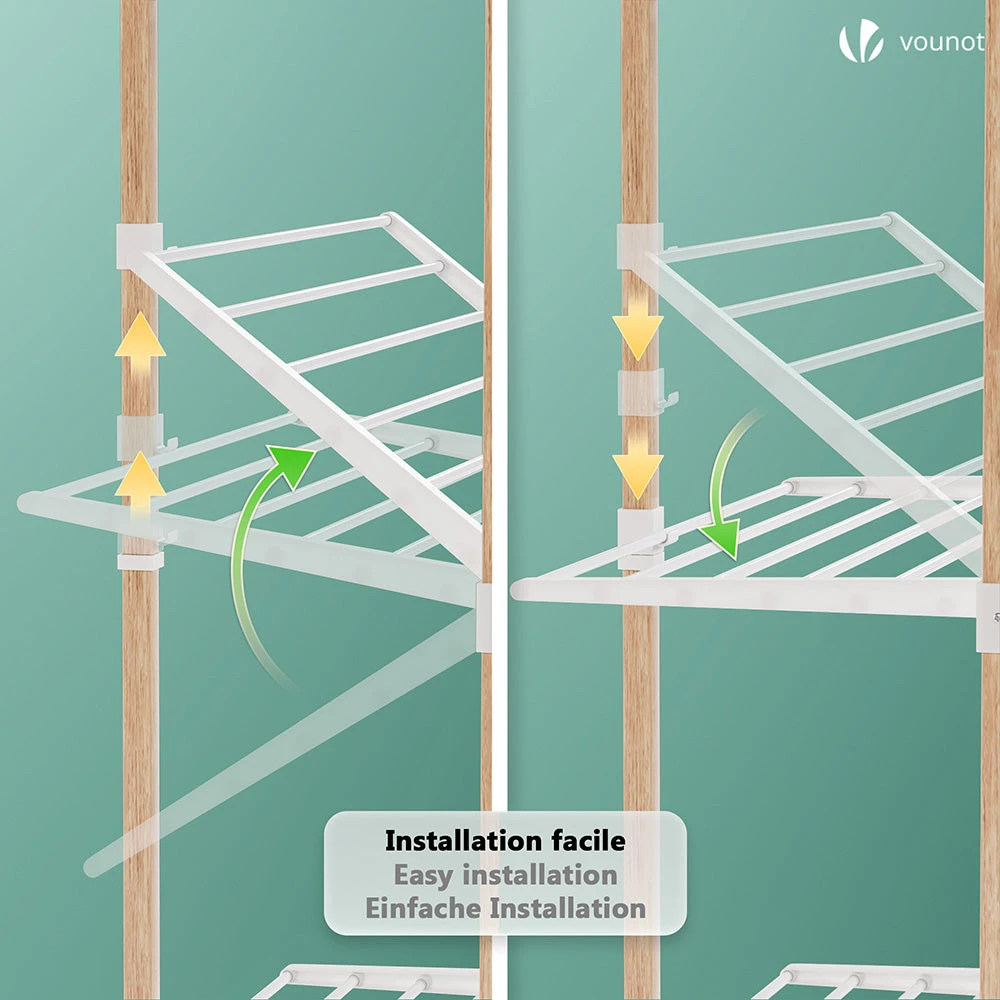 vounot

Installation facile
Easy installation
Einfache Installation